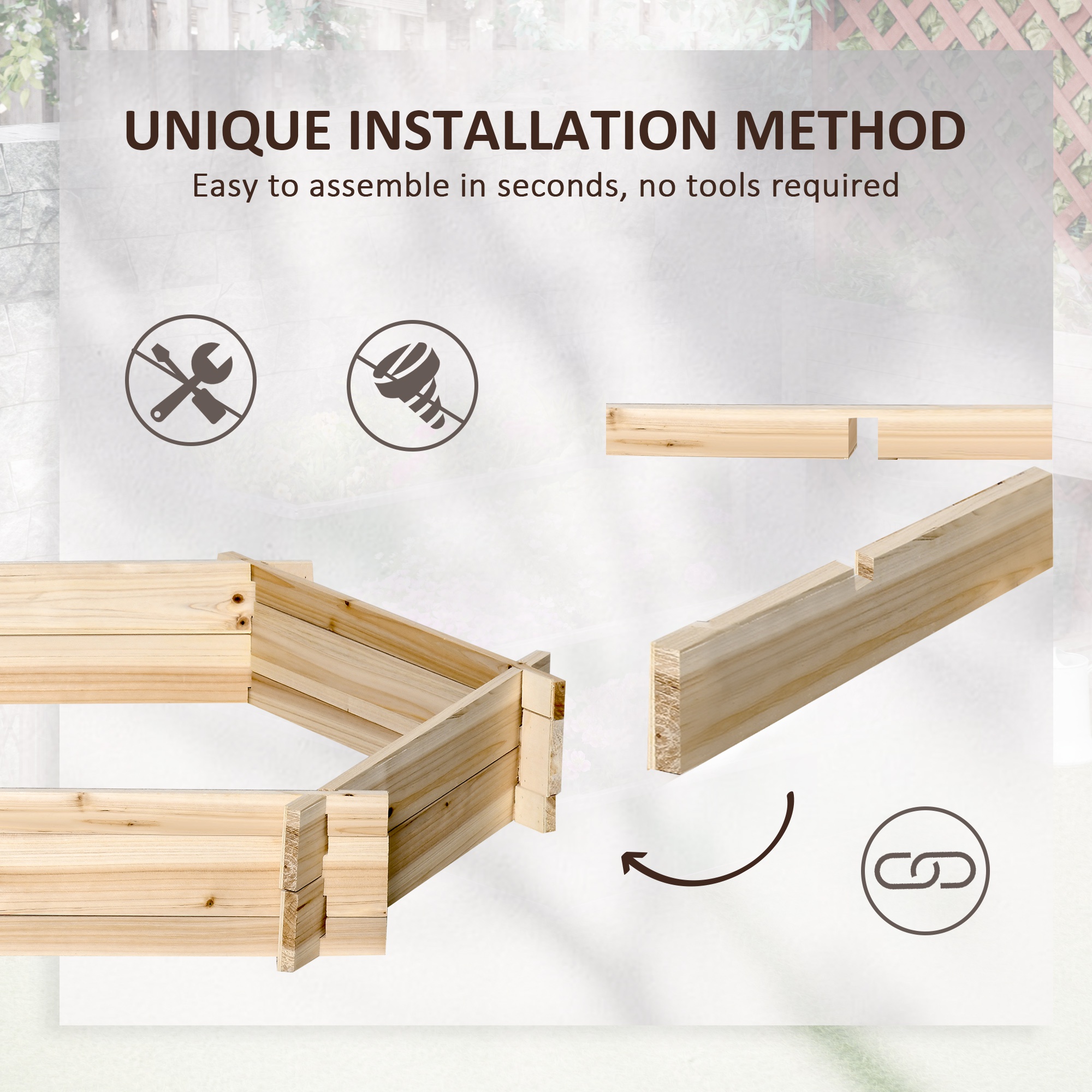 UNIQUE INSTALLATION METHOD

Easy to assemble in seconds, no tools required