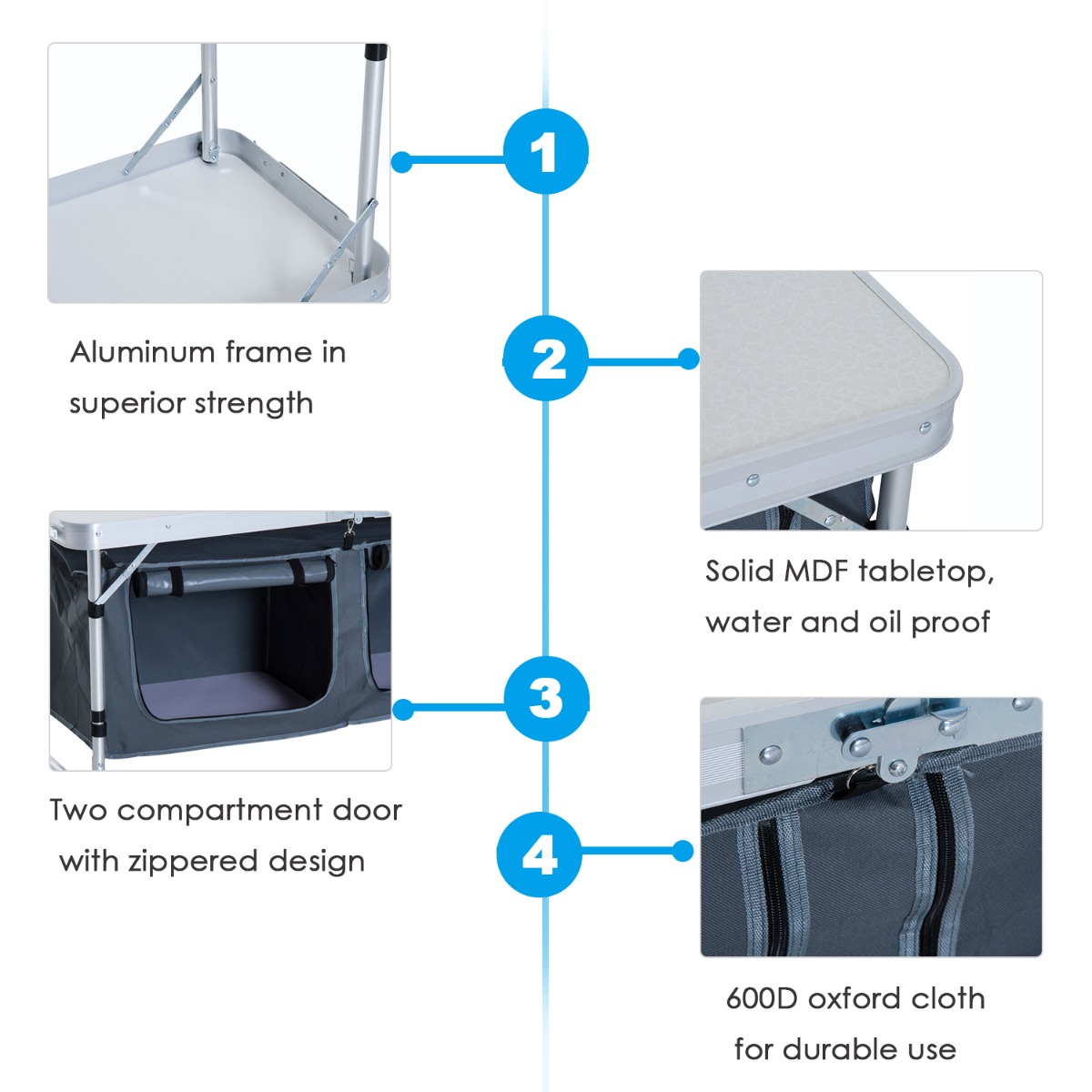 1

Aluminum frame in superior strength

2

Solid MDF tabletop, water and oil proof

3

Two compartment door with zippered design

4

600D oxford cloth for durable use