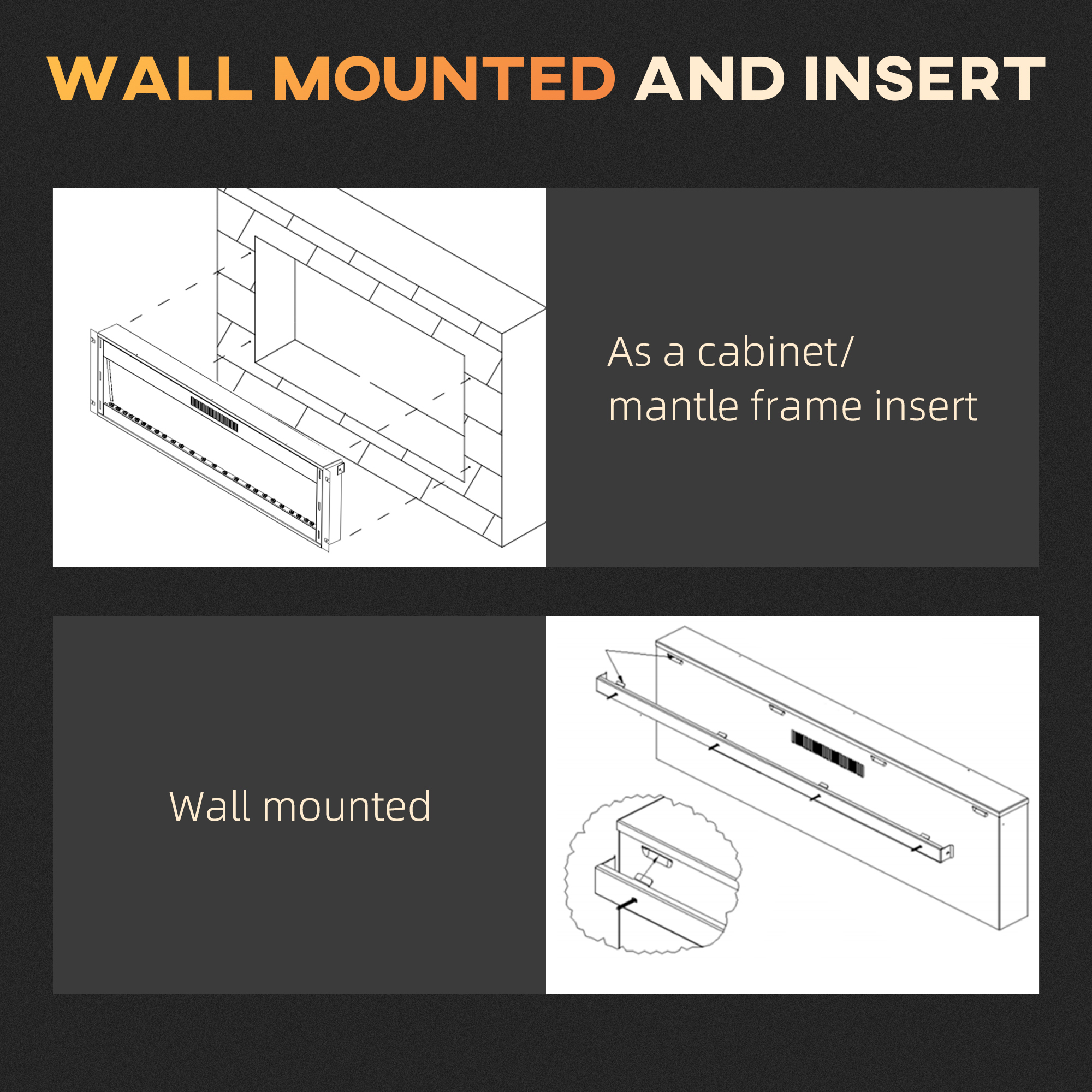 WALL MOUNTED AND INSERT

As a cabinet/
mantle frame insert

Wall mounted