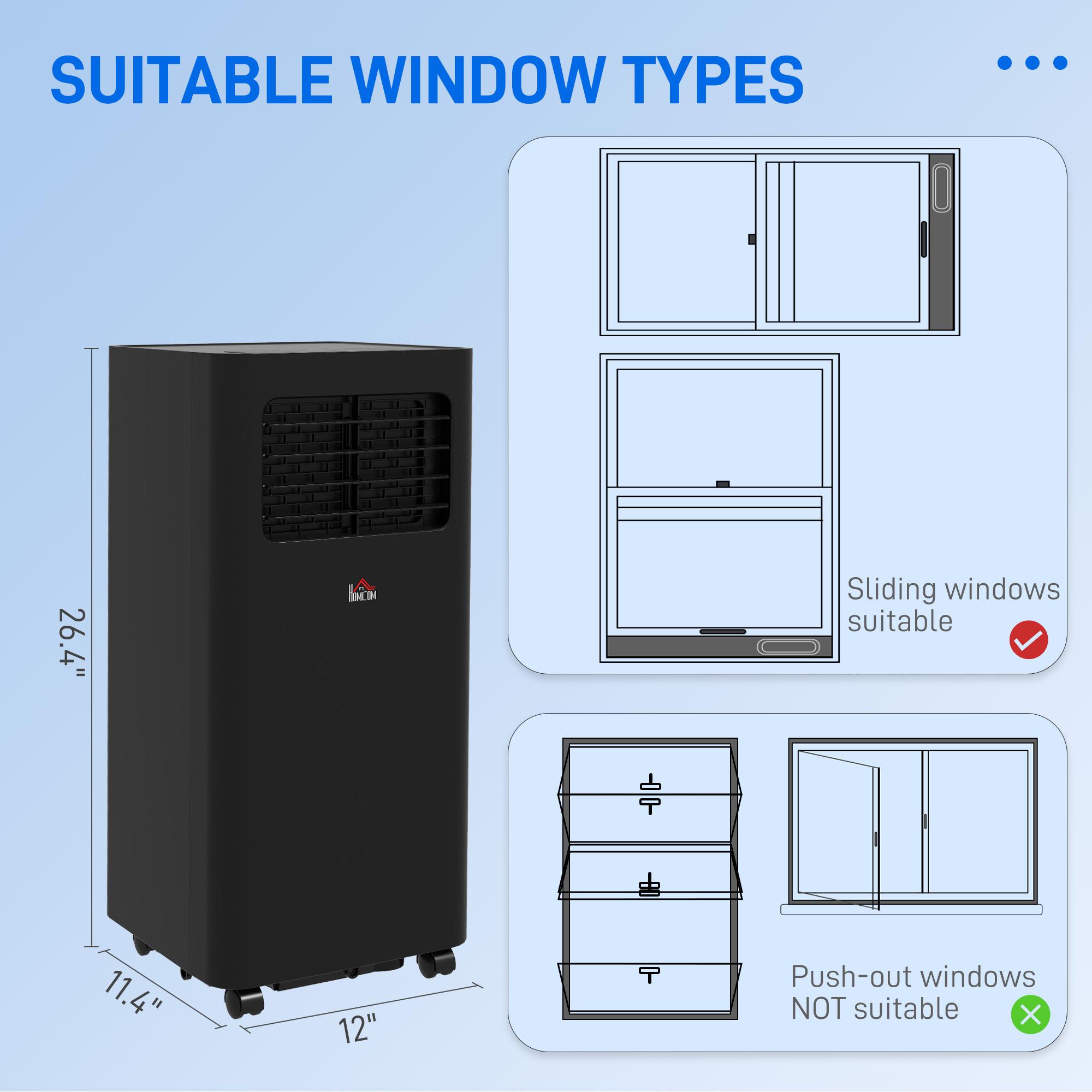 SUITABLE WINDOW TYPES

26.4"

HOMCOM

11.4"

12"

Sliding windows suitable

Push-out windows NOT suitable