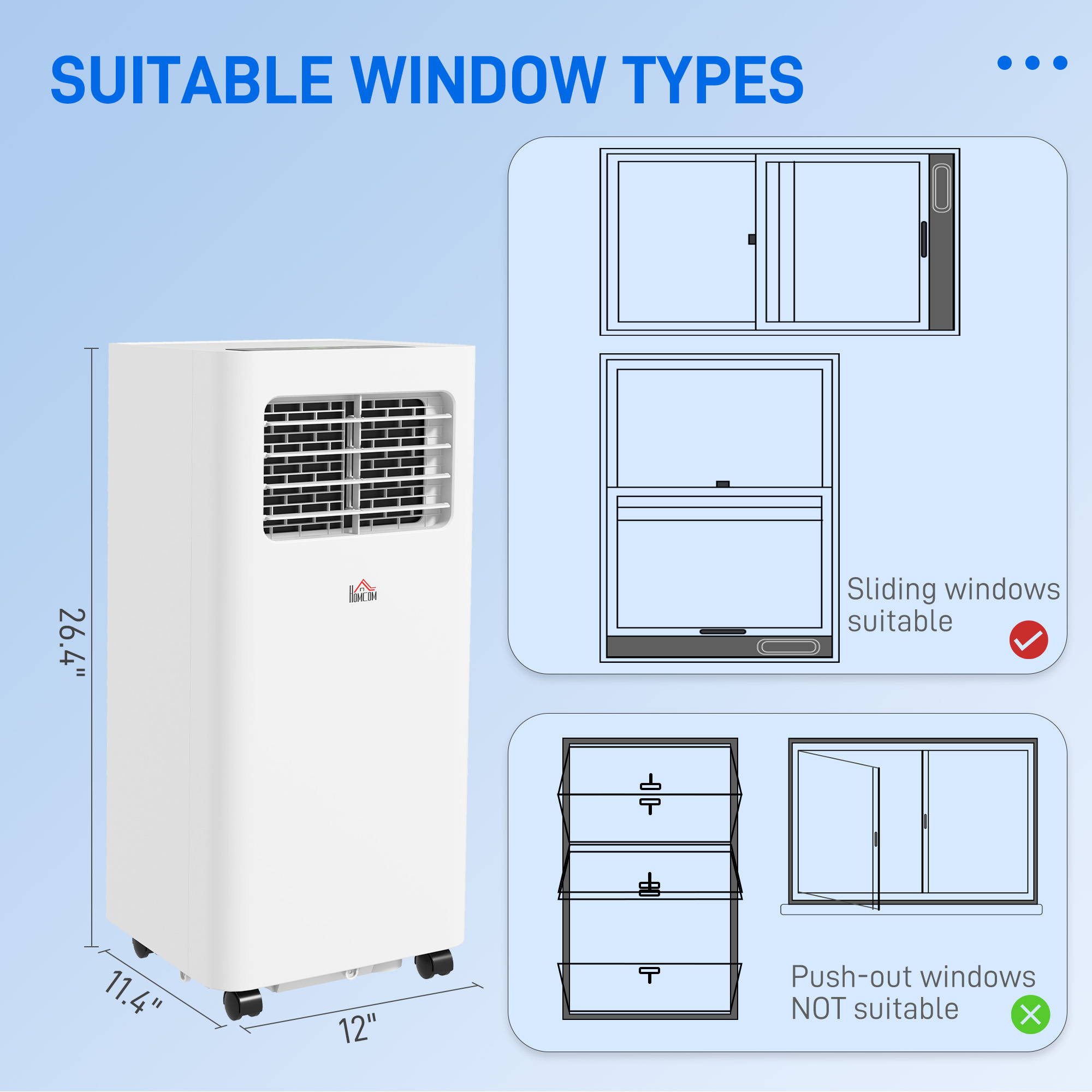 SUITABLE WINDOW TYPES

26.4"

HOMCOM

11.4"

12"

Sliding windows suitable

Push-out windows NOT suitable