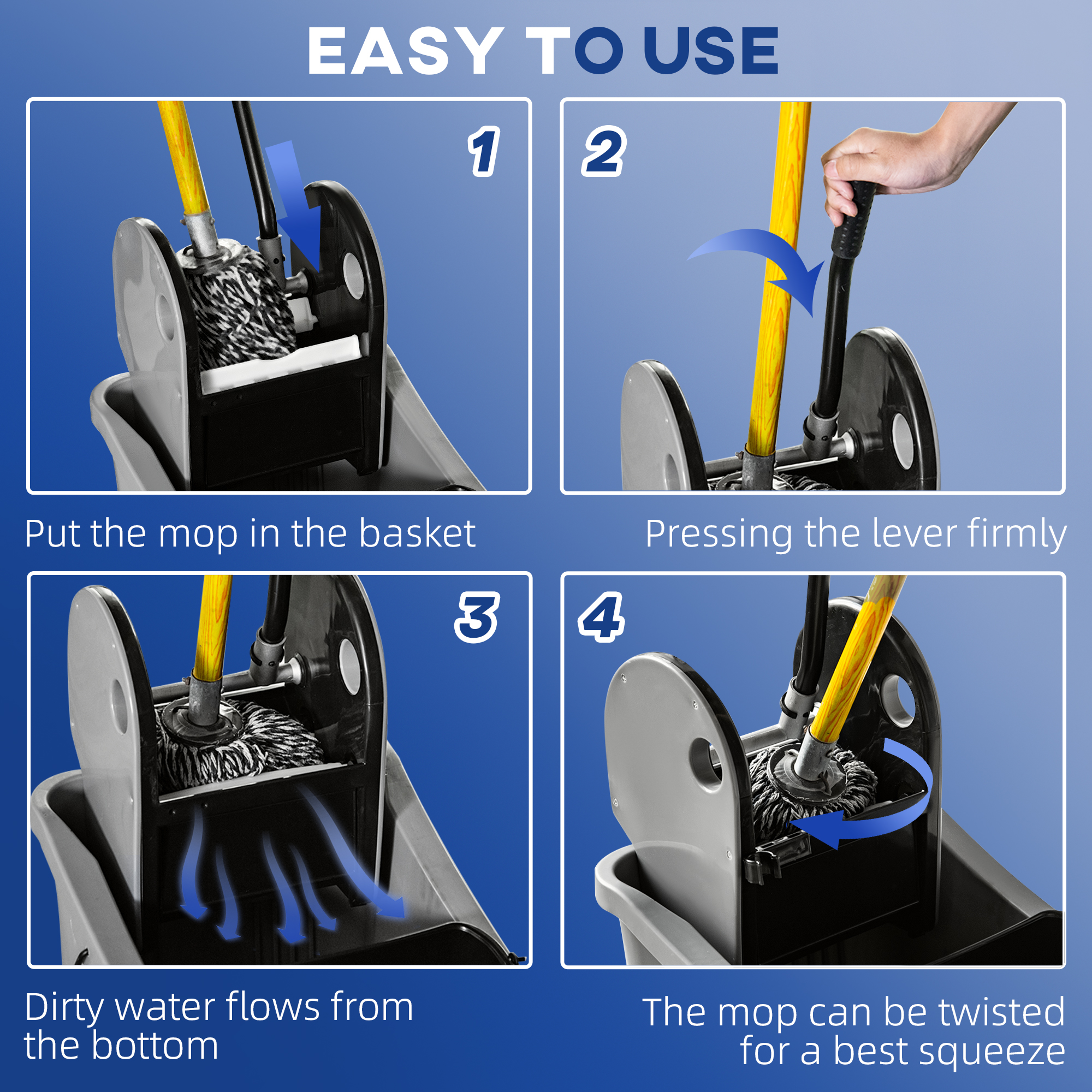 EASY TO USE

1

Put the mop in the basket

2

Pressing the lever firmly

3

Dirty water flows from the bottom

4

The mop can be twisted for a best squeeze