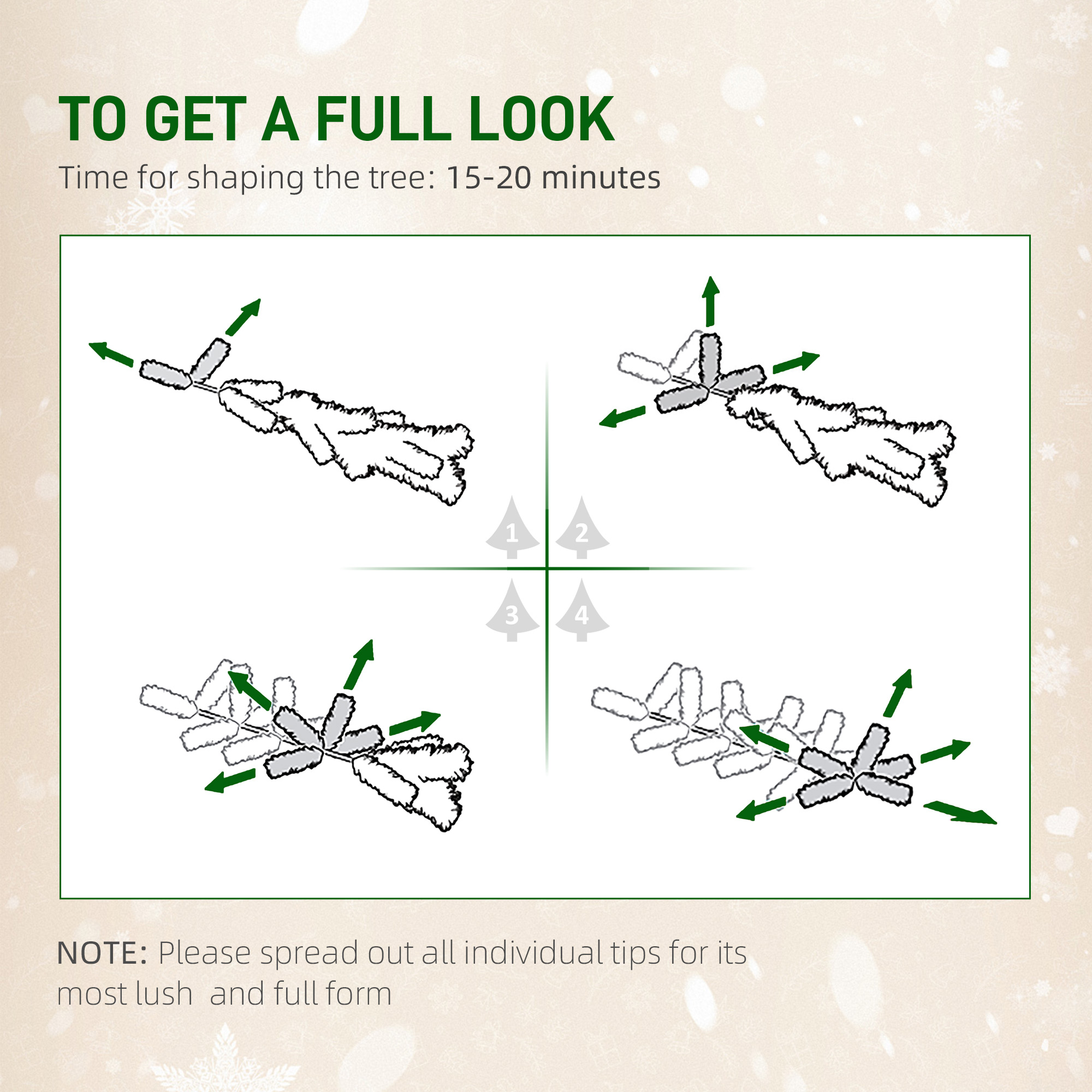 TO GET A FULL LOOK

Time for shaping the tree: 15-20 minutes

1
2
3
4

NOTE: Please spread out all individual tips for its most lush  and full form