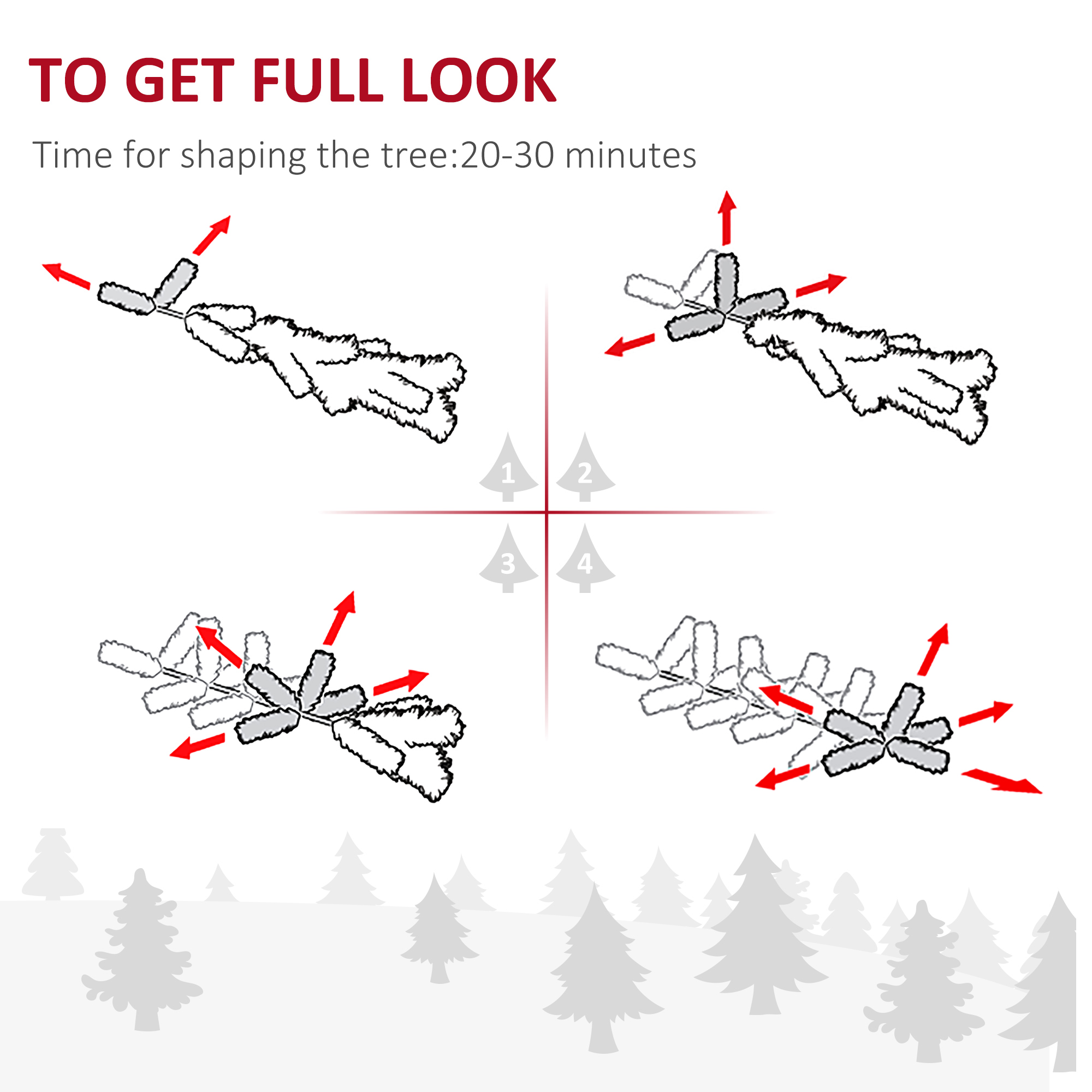 TO GET FULL LOOK

Time for shaping the tree:20-30 minutes

1

2

3

4