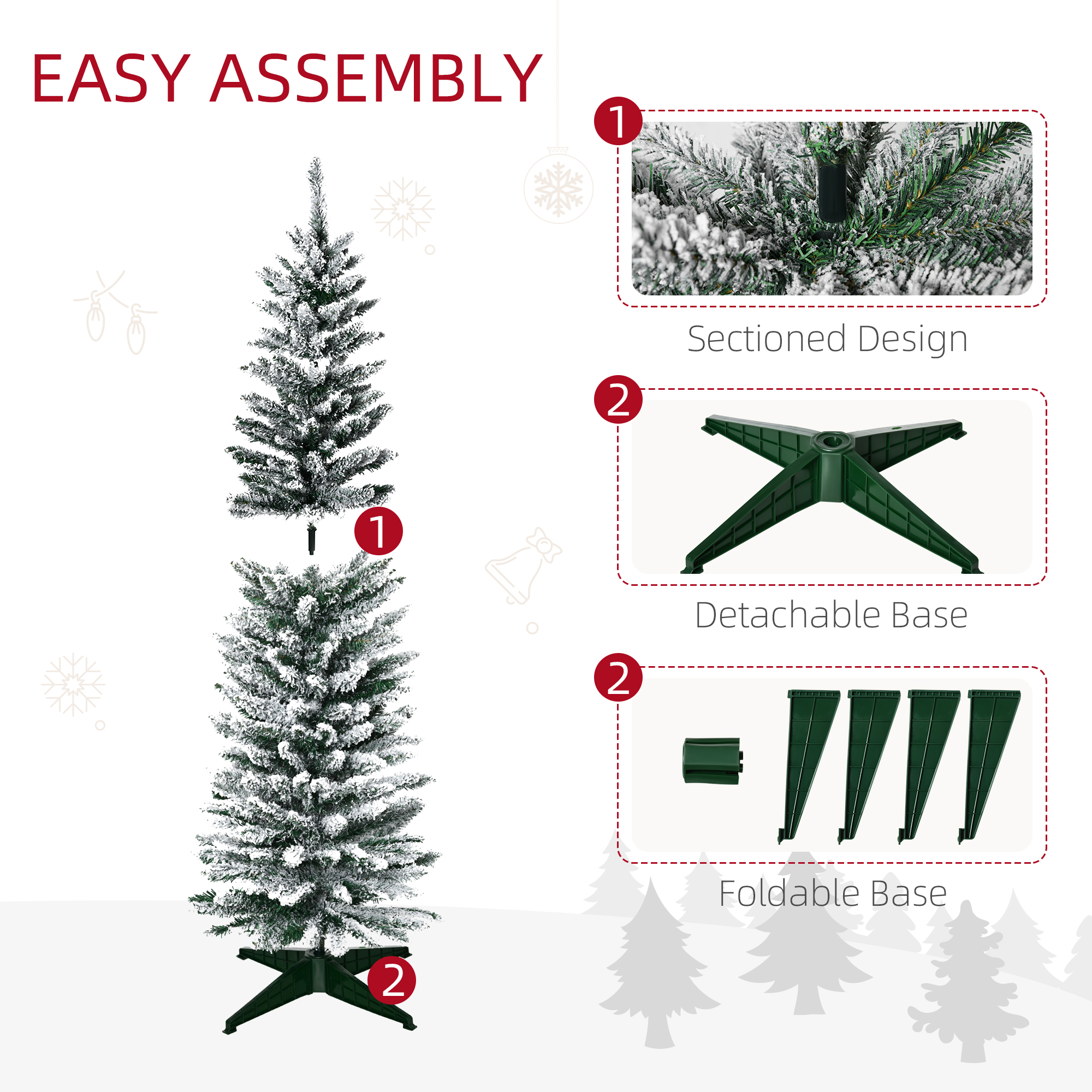 EASY ASSEMBLY

1

2

1

Sectioned Design

2

Detachable Base

2

Foldable Base