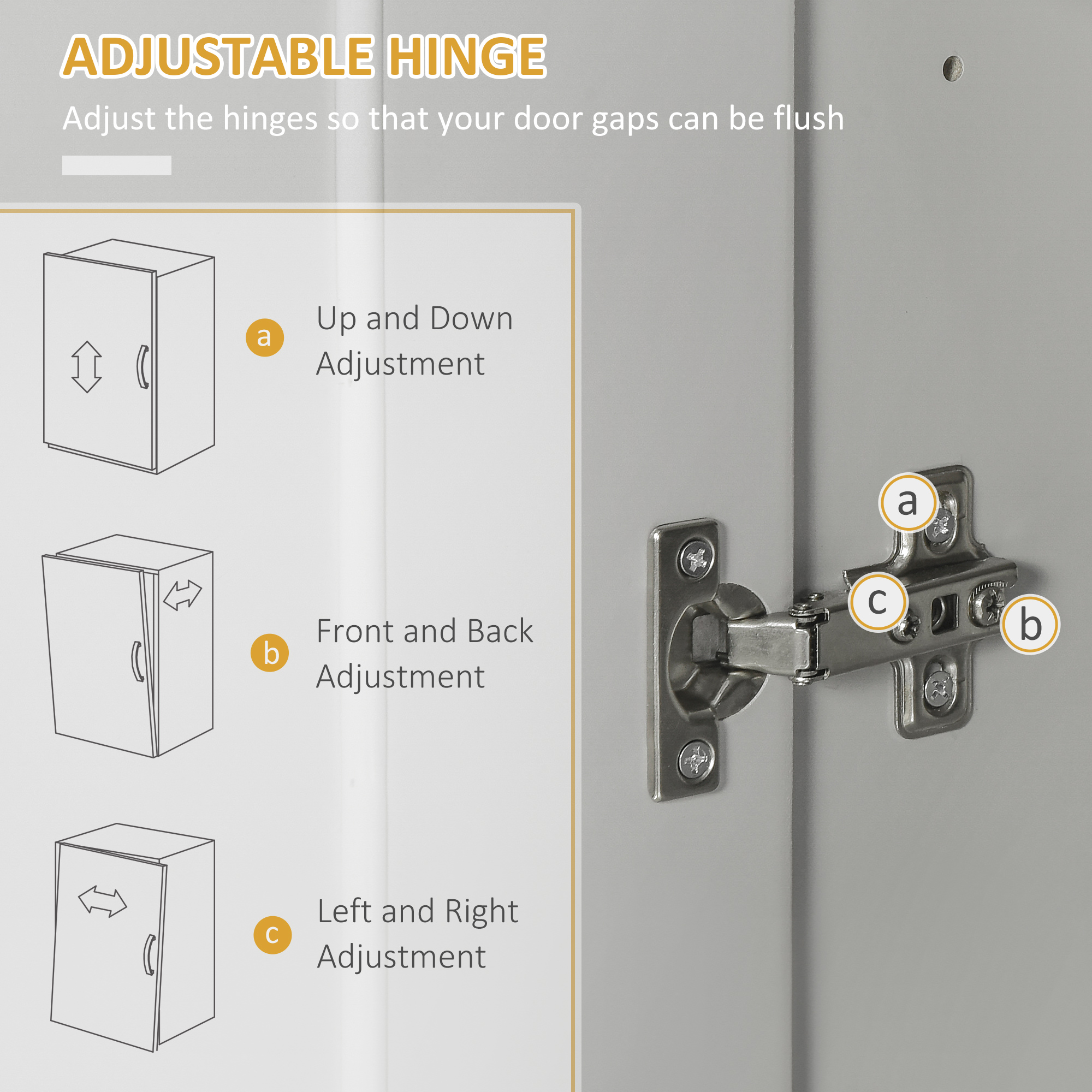 ADJUSTABLE HINGE

Adjust the hinges so that your door gaps can be flush

a Up and Down Adjustment

b Front and Back Adjustment

c Left and Right Adjustment

a

c

b