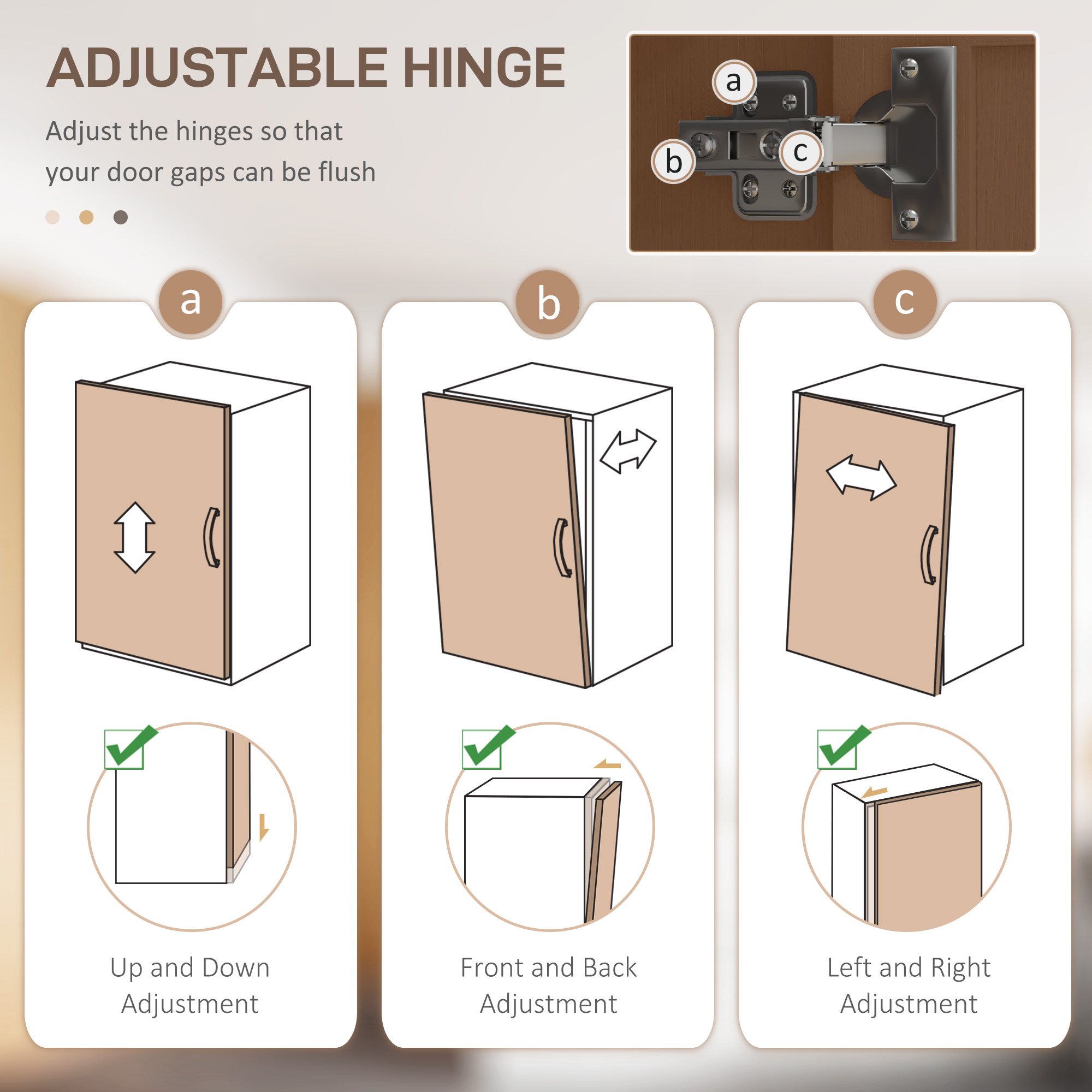 ADJUSTABLE HINGE

Adjust the hinges so that your door gaps can be flush

a

b

c

a

Up and Down Adjustment

b

Front and Back Adjustment

c

Left and Right Adjustment