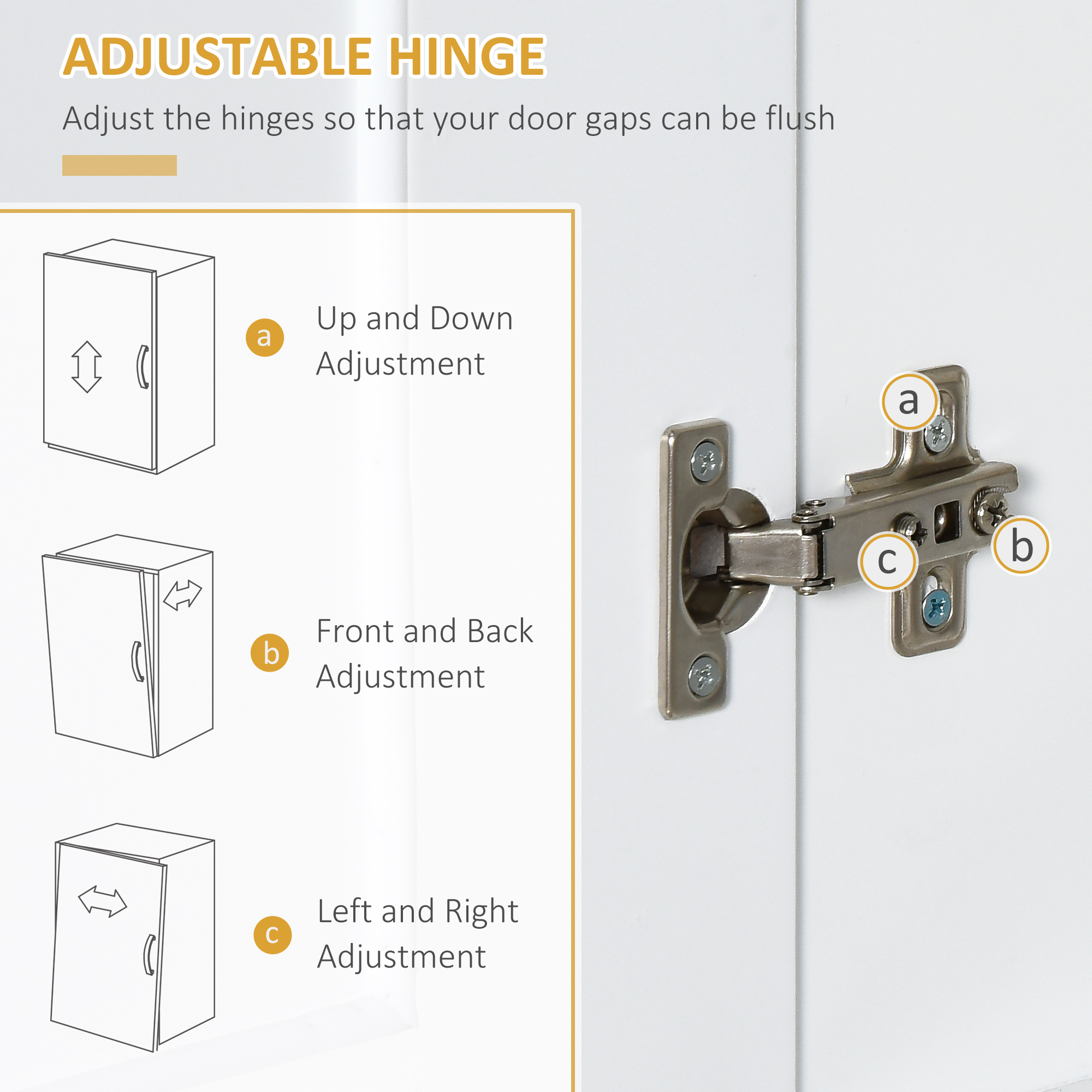 ADJUSTABLE HINGE

Adjust the hinges so that your door gaps can be flush

a Up and Down Adjustment

b Front and Back Adjustment

c Left and Right Adjustment

a

c

b