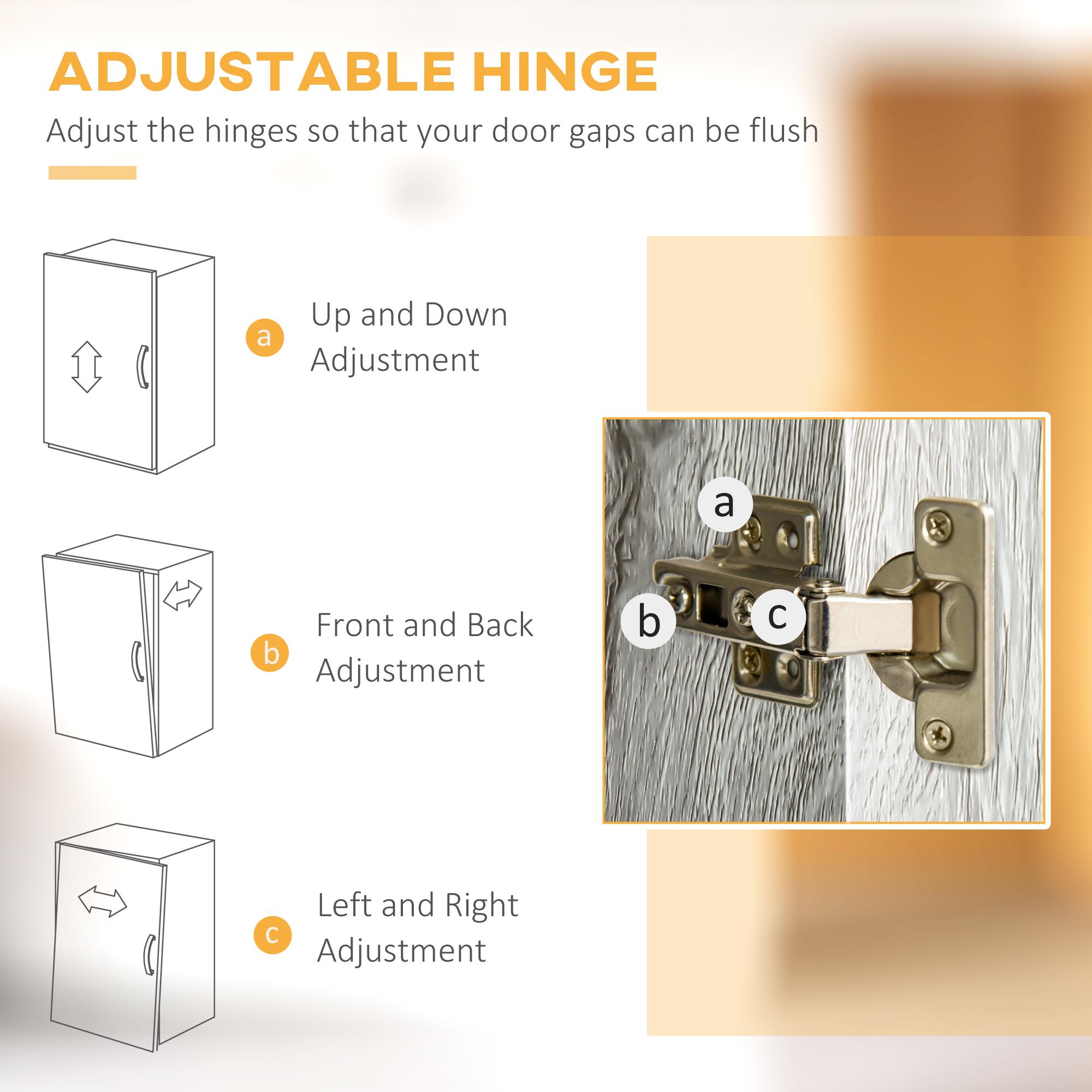 ADJUSTABLE HINGE

Adjust the hinges so that your door gaps can be flush

a Up and Down Adjustment

b Front and Back Adjustment

c Left and Right Adjustment

a

b

c