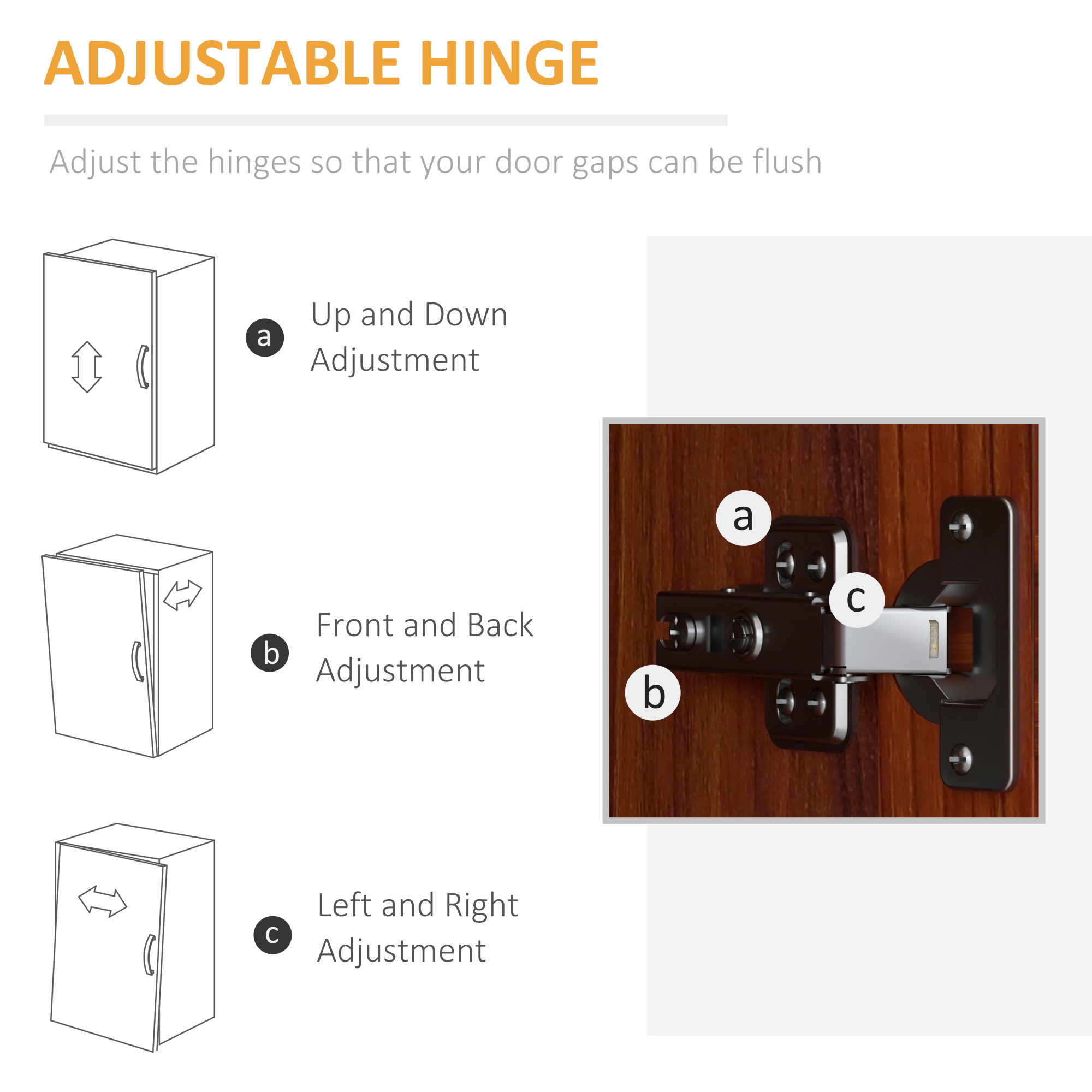 ADJUSTABLE HINGE

Adjust the hinges so that your door gaps can be flush

a Up and Down Adjustment

b Front and Back Adjustment

c Left and Right Adjustment

a

c

b