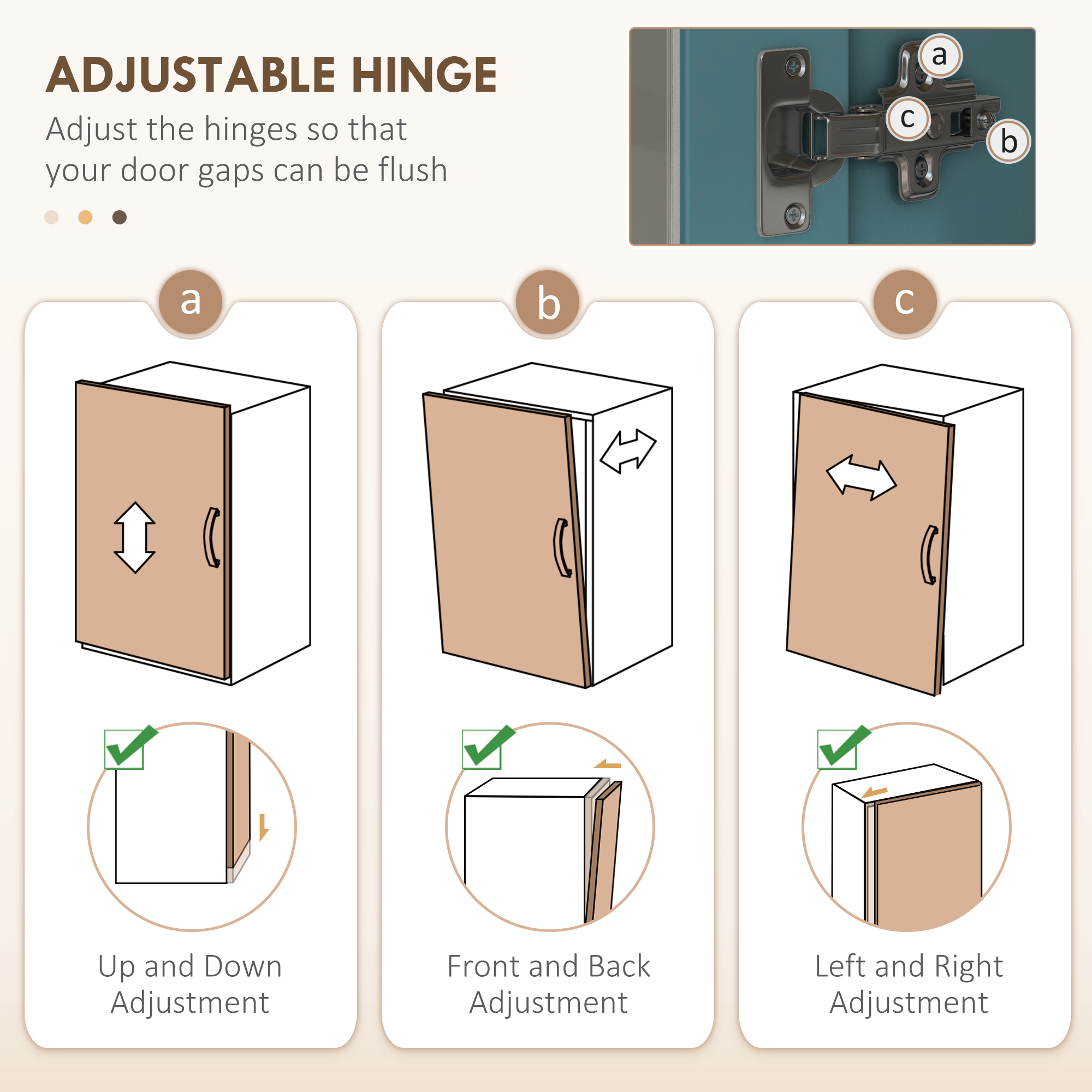 ADJUSTABLE HINGE

Adjust the hinges so that your door gaps can be flush

a

c

b

a

Up and Down Adjustment

b

Front and Back Adjustment

c

Left and Right Adjustment