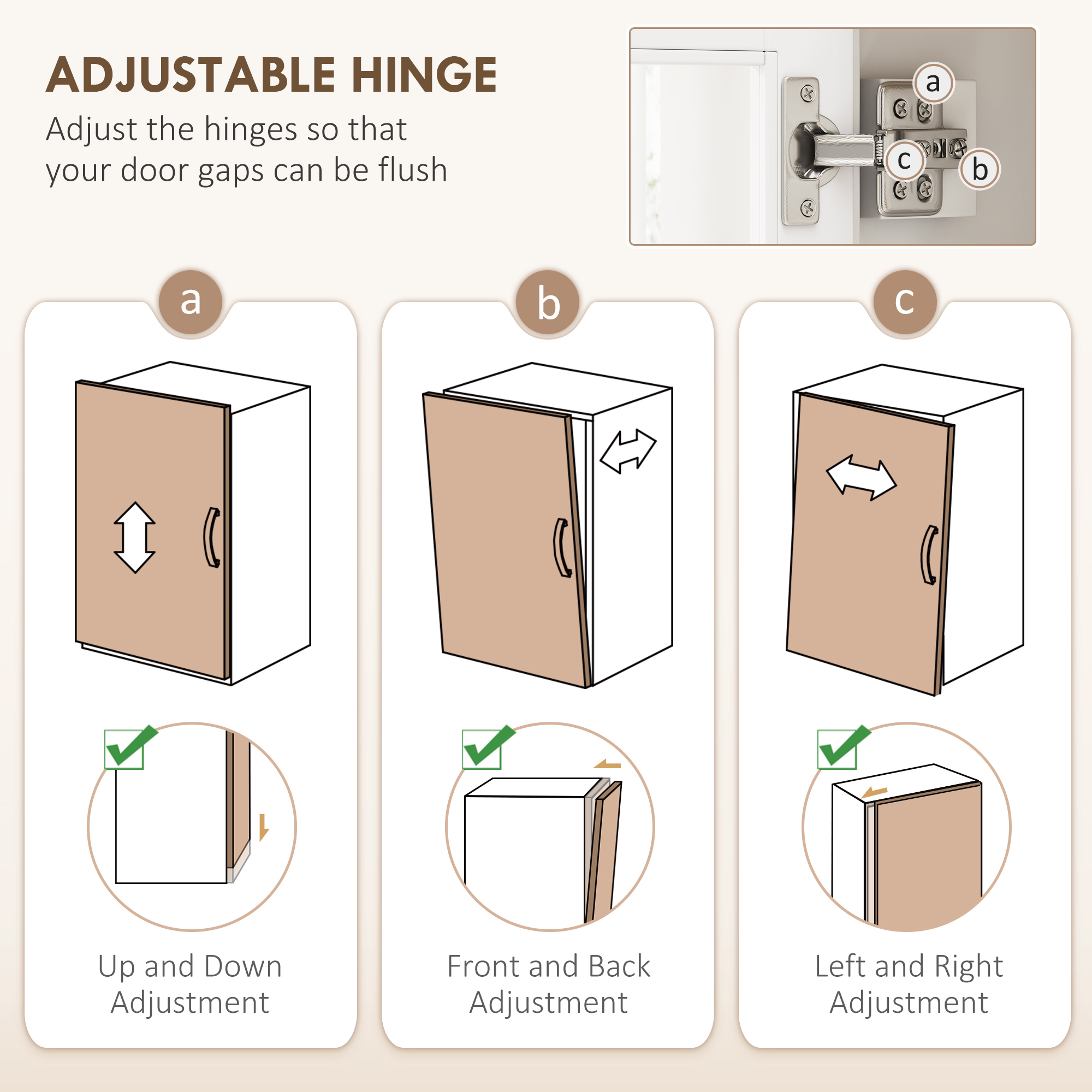 ADJUSTABLE HINGE
Adjust the hinges so that your door gaps can be flush

a
c
b

a
Up and Down Adjustment

b
Front and Back Adjustment

c
Left and Right Adjustment