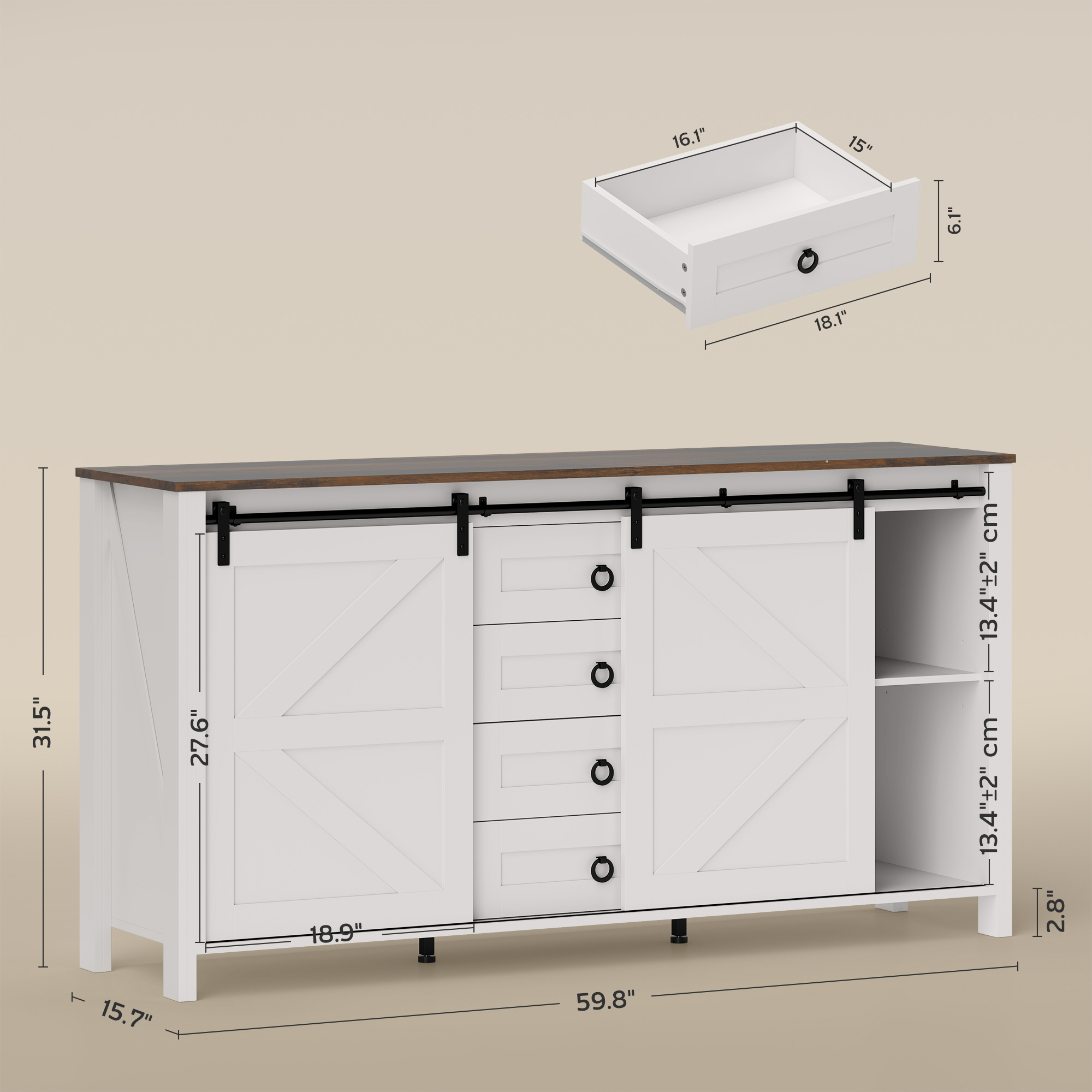 16.1"
15"
6.1"
18.1"
31.5"
27.6"
13.4"±2" cm
13.4"±2" cm
2.8"
18.9"
15.7"
59.8"