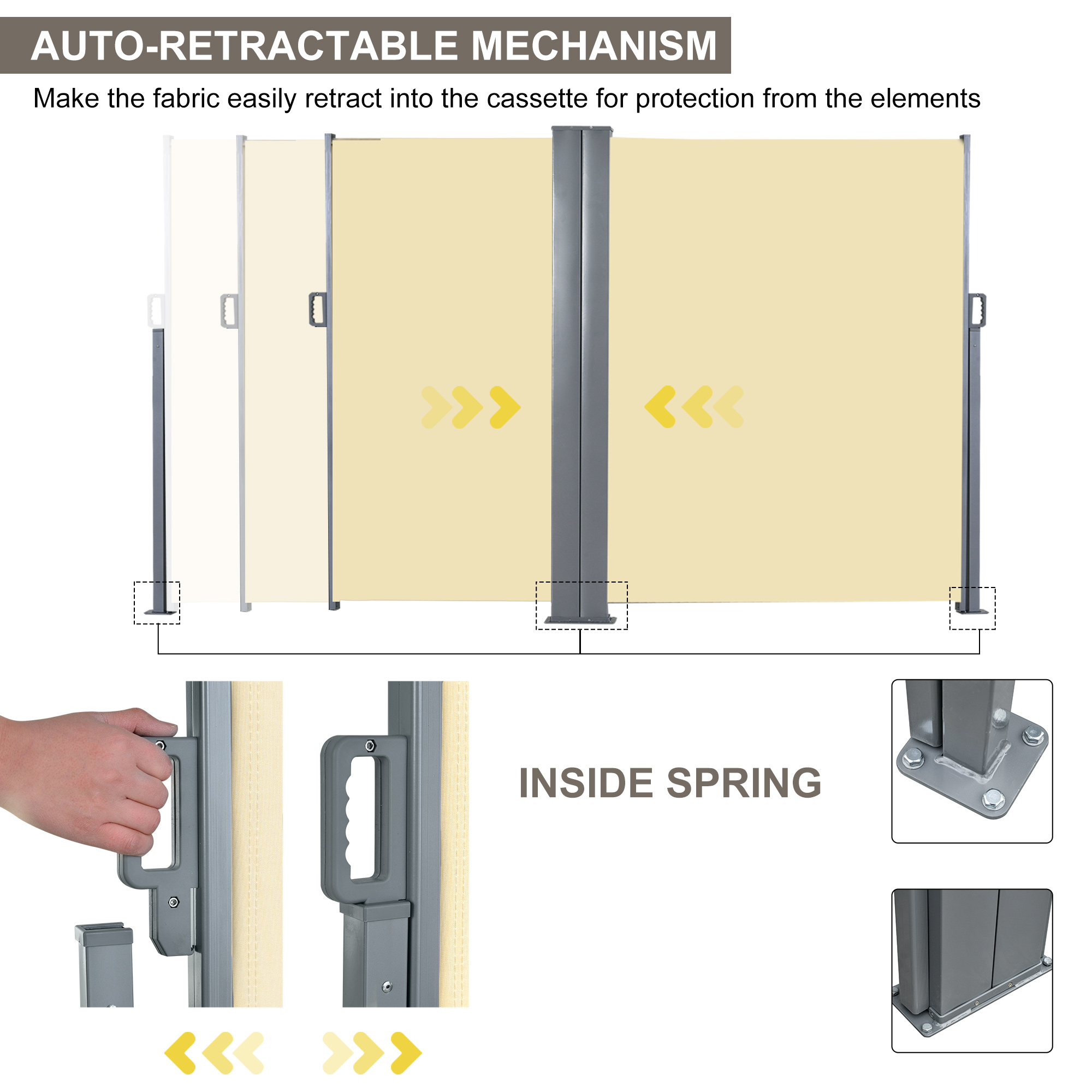 AUTO-RETRACTABLE MECHANISM

Make the fabric easily retract into the cassette for protection from the elements

INSIDE SPRING