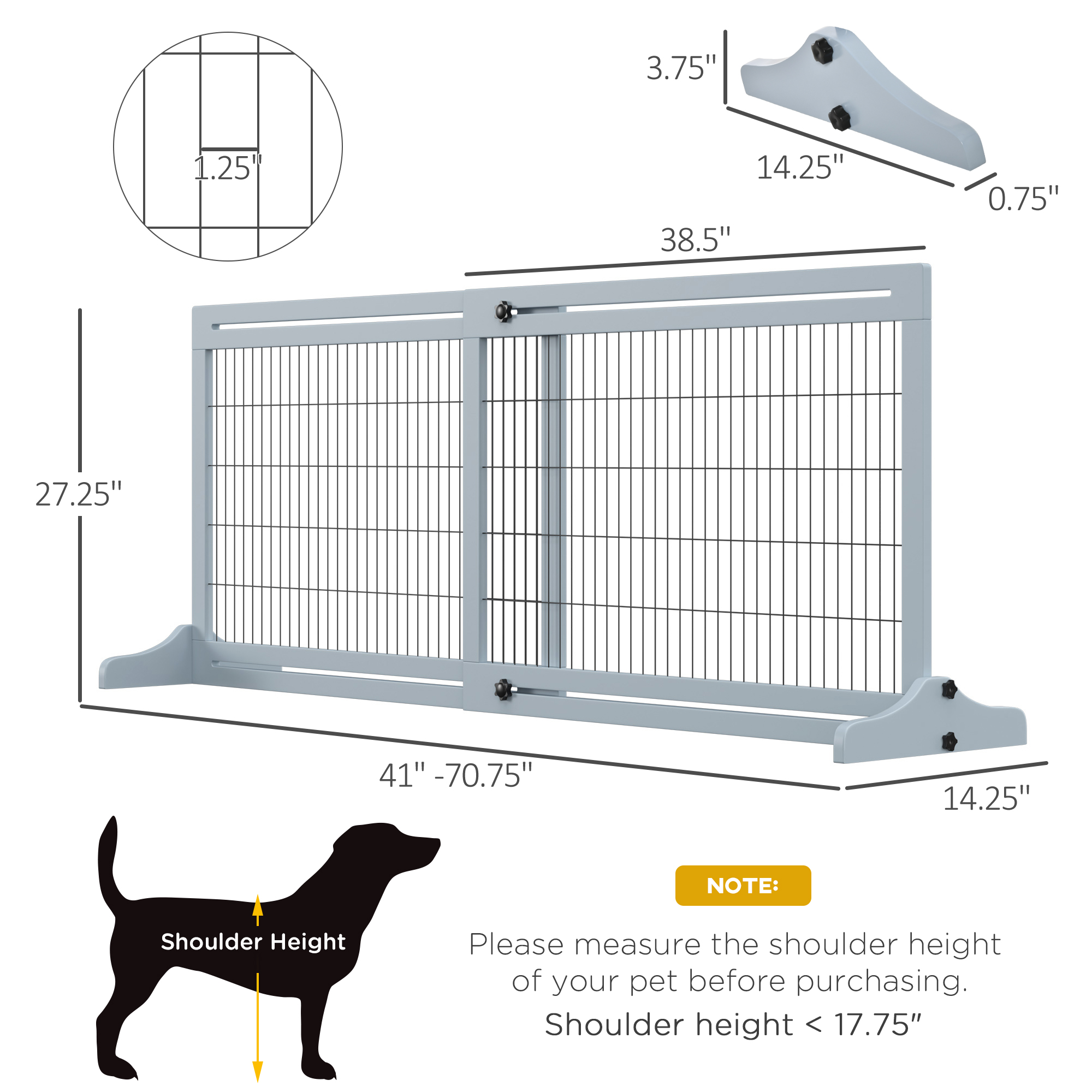 1.25"

3.75"

14.25"

0.75"

38.5"

27.25"

41" -70.75"

14.25"

Shoulder Height

NOTE:

Please measure the shoulder height of your pet before purchasing.

Shoulder height < 17.75"