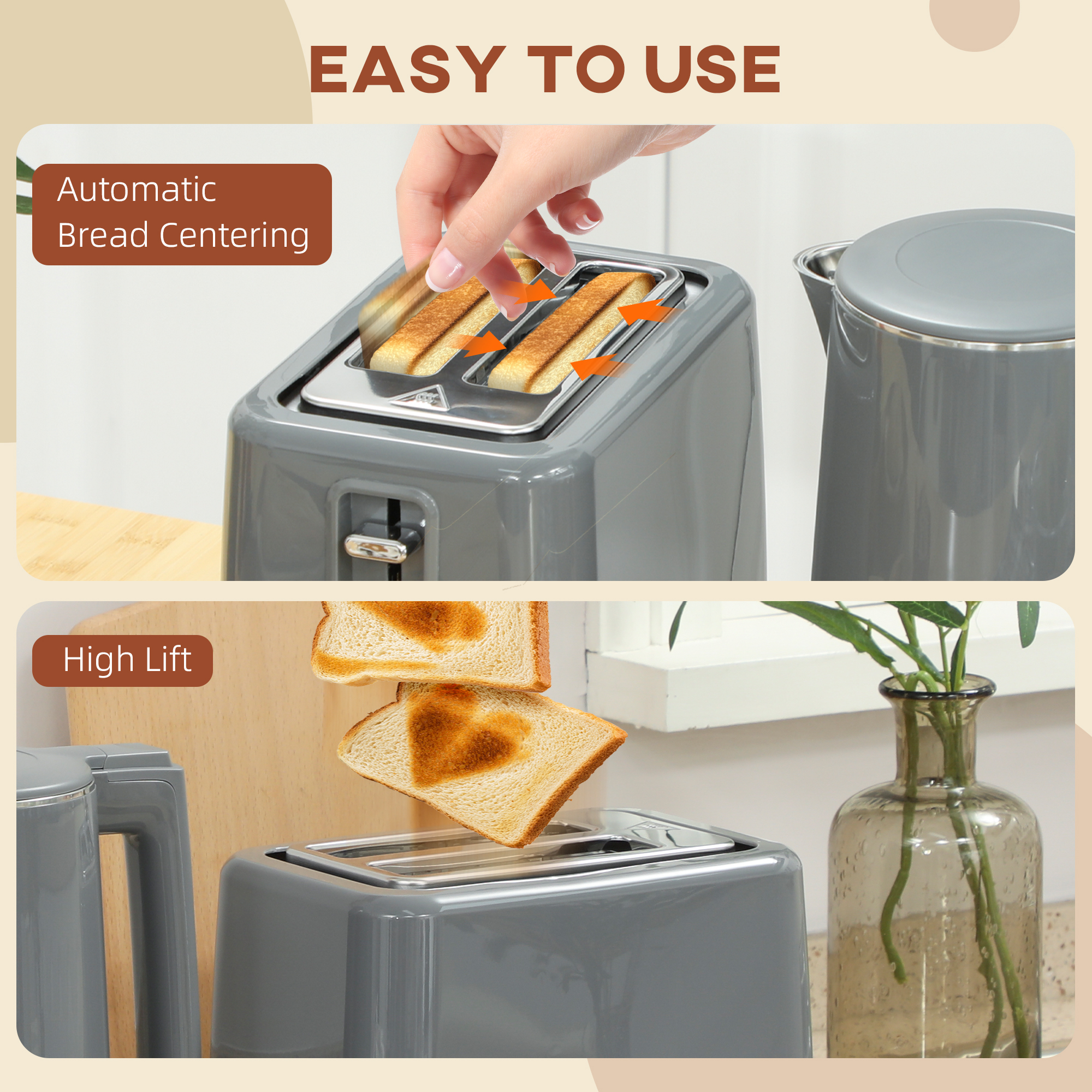 EASY TO USE

Automatic
Bread Centering

High Lift