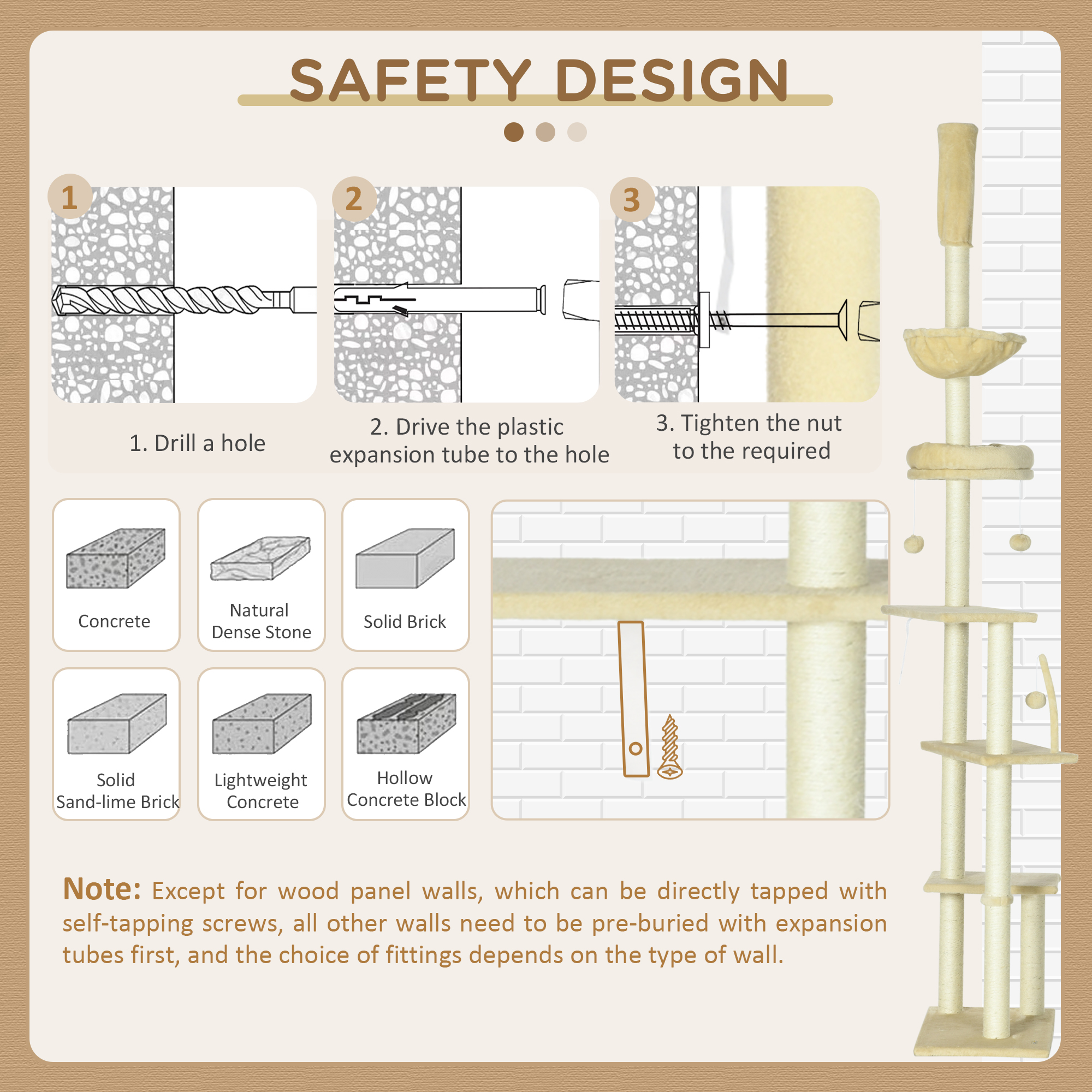 SAFETY DESIGN

1

2

3

1. Drill a hole

2. Drive the plastic expansion tube to the hole

3. Tighten the nut to the required

Concrete

Natural Dense Stone

Solid Brick

Solid Sand-lime Brick

Lightweight Concrete

Hollow Concrete Block

Note: Except for wood panel walls, which can be directly tapped with self-tapping screws, all other walls need to be pre-buried with expansion tubes first, and the choice of fittings depends on the type of wall.