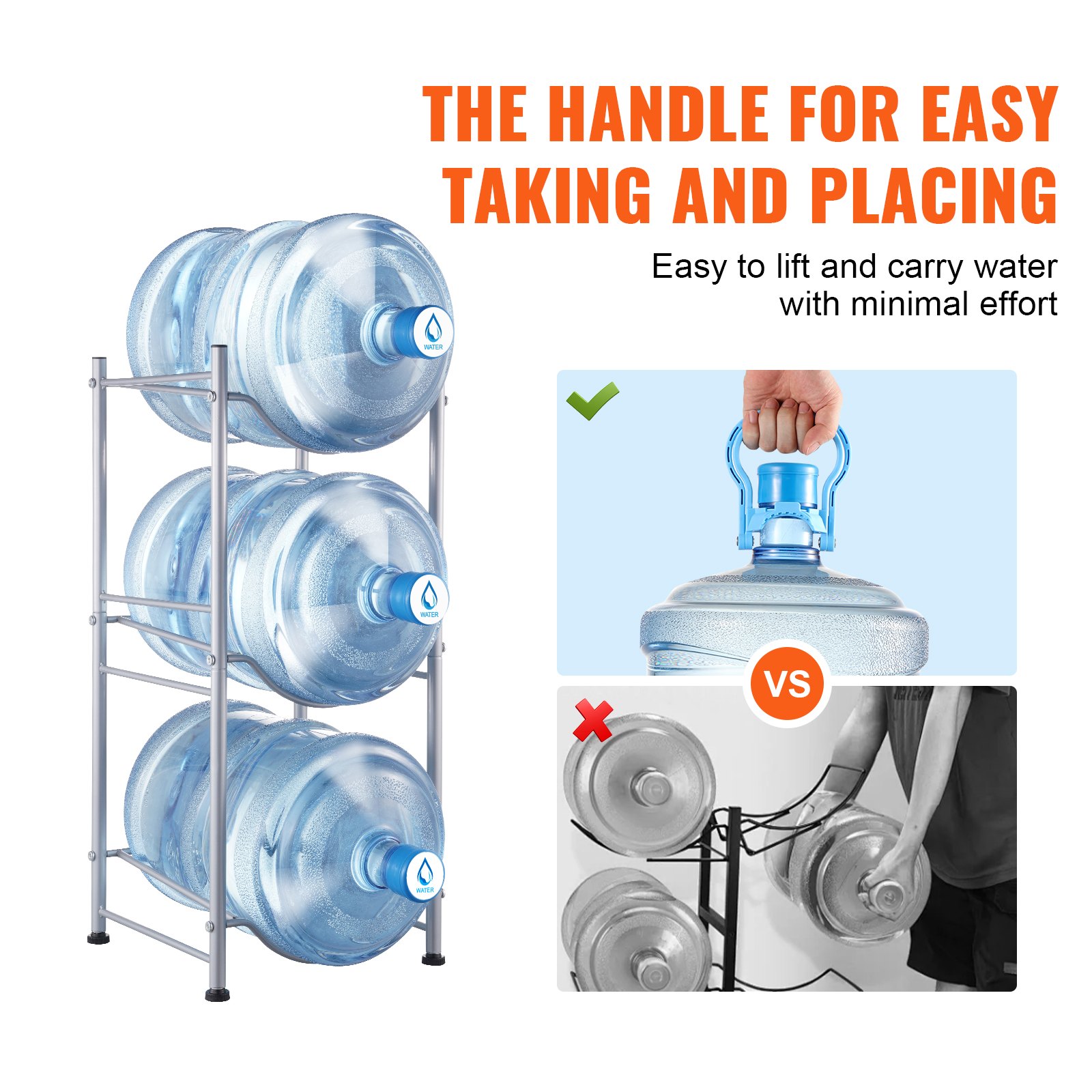 THE HANDLE FOR EASY TAKING AND PLACING

Easy to lift and carry water with minimal effort

WATER

WATER

WATER

VS