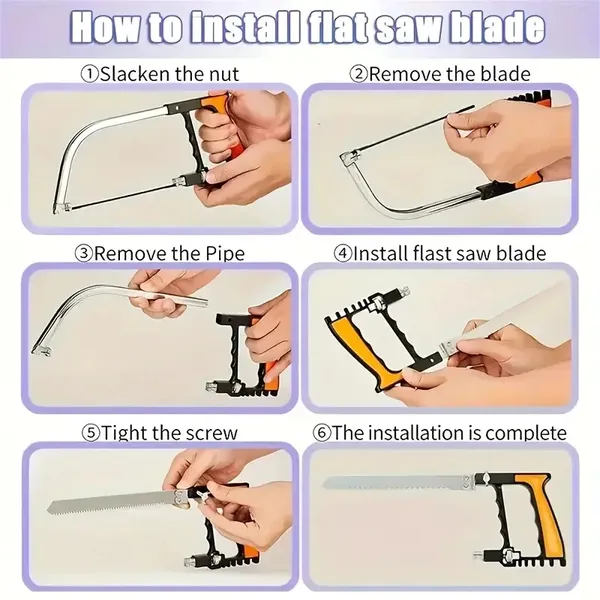 How to install flat saw blade

①Slacken the nut

②Remove the blade

③Remove the Pipe

④Install flast saw blade

⑤Tight the screw

⑥The installation is complete