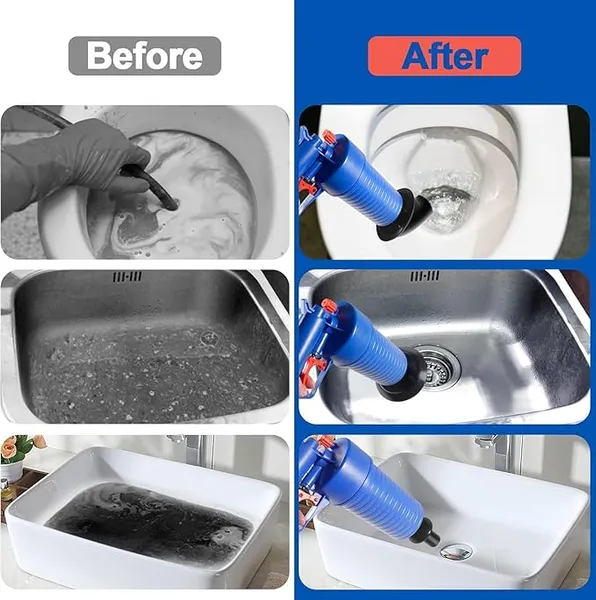 Before

After