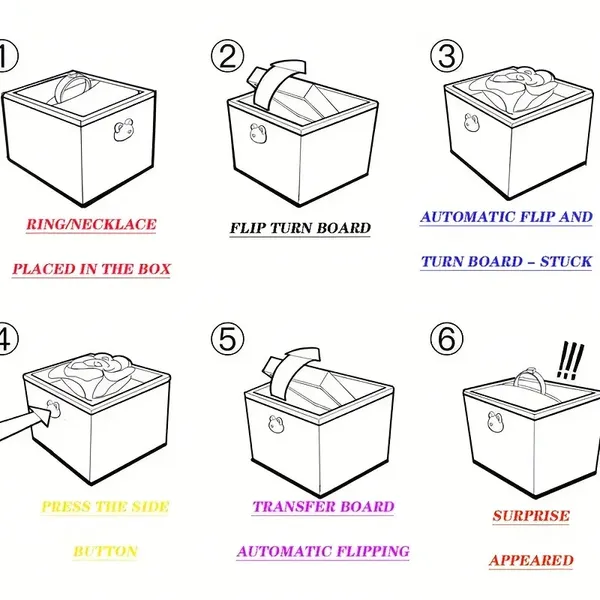 ①

RING/NECKLACE

PLACED IN THE BOX

②

FLIP TURN BOARD

③

AUTOMATIC FLIP AND

TURN BOARD – STUCK

④

PRESS THE SIDE

BUTTON

⑤

TRANSFER BOARD

AUTOMATIC FLIPPING

⑥

!!!

SURPRISE

APPEARED