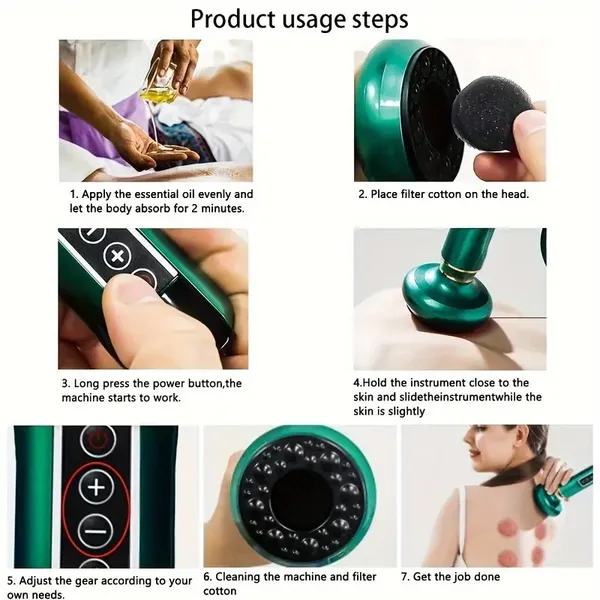 Product usage steps

1. Apply the essential oil evenly and let the body absorb for 2 minutes.

2. Place filter cotton on the head.

3. Long press the power button,the machine starts to work.

4.Hold the instrument close to the skin and slidetheinstrumentwhile the skin is slightly

5. Adjust the gear according to your own needs.

6. Cleaning the machine and filter cotton

7. Get the job done