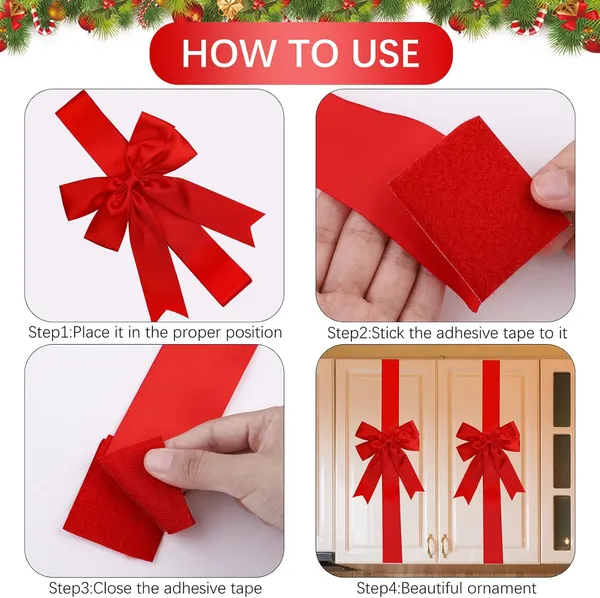 HOW TO USE

Step1:Place it in the proper position

Step2:Stick the adhesive tape to it

Step3:Close the adhesive tape

Step4:Beautiful ornament