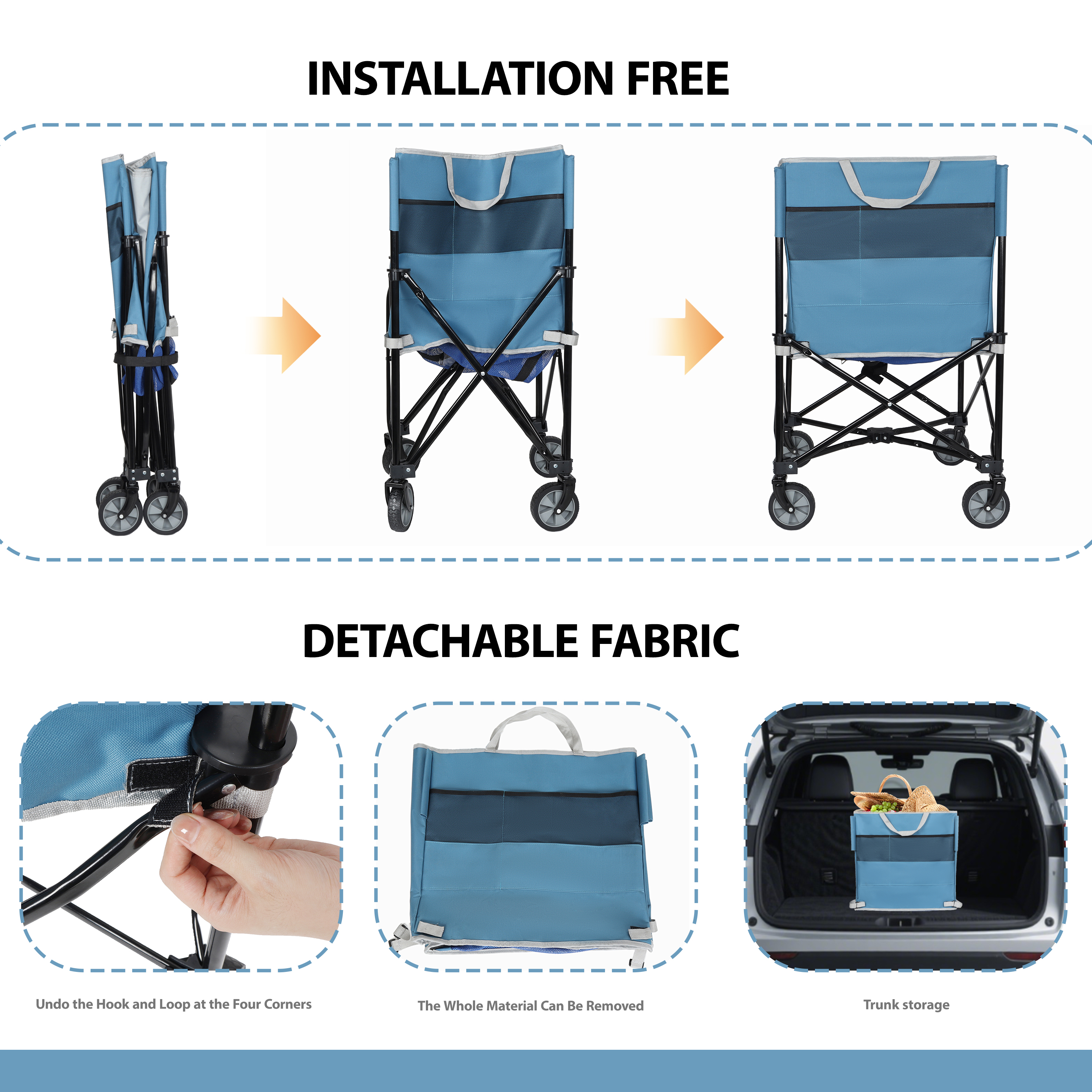 INSTALLATION FREE

DETACHABLE FABRIC

Undo the Hook and Loop at the Four Corners

The Whole Material Can Be Removed

Trunk storage