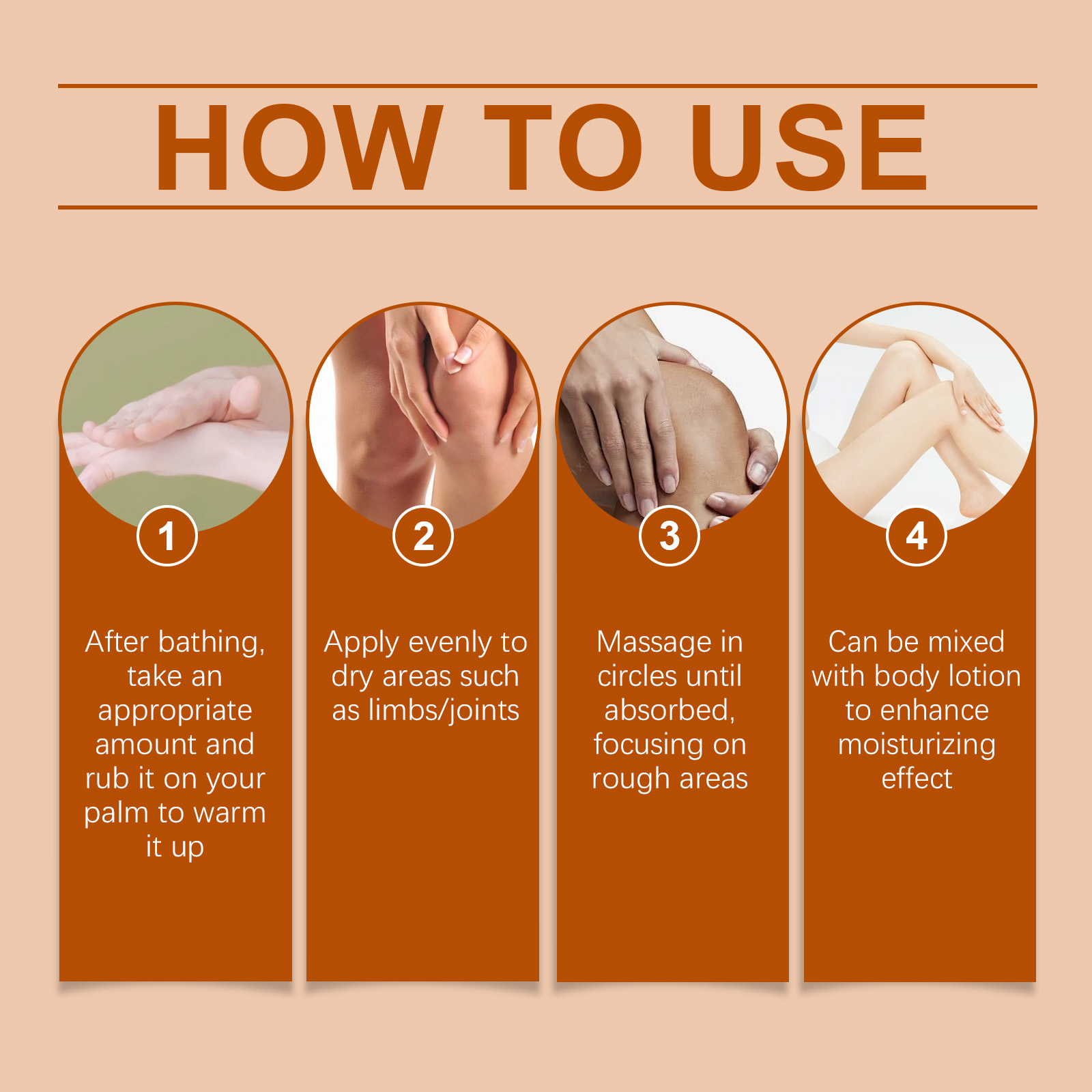 HOW TO USE

1

After bathing, take an appropriate amount and rub it on your palm to warm it up

2

Apply evenly to dry areas such as limbs/joints

3

Massage in circles until absorbed, focusing on rough areas

4

Can be mixed with body lotion to enhance moisturizing effect