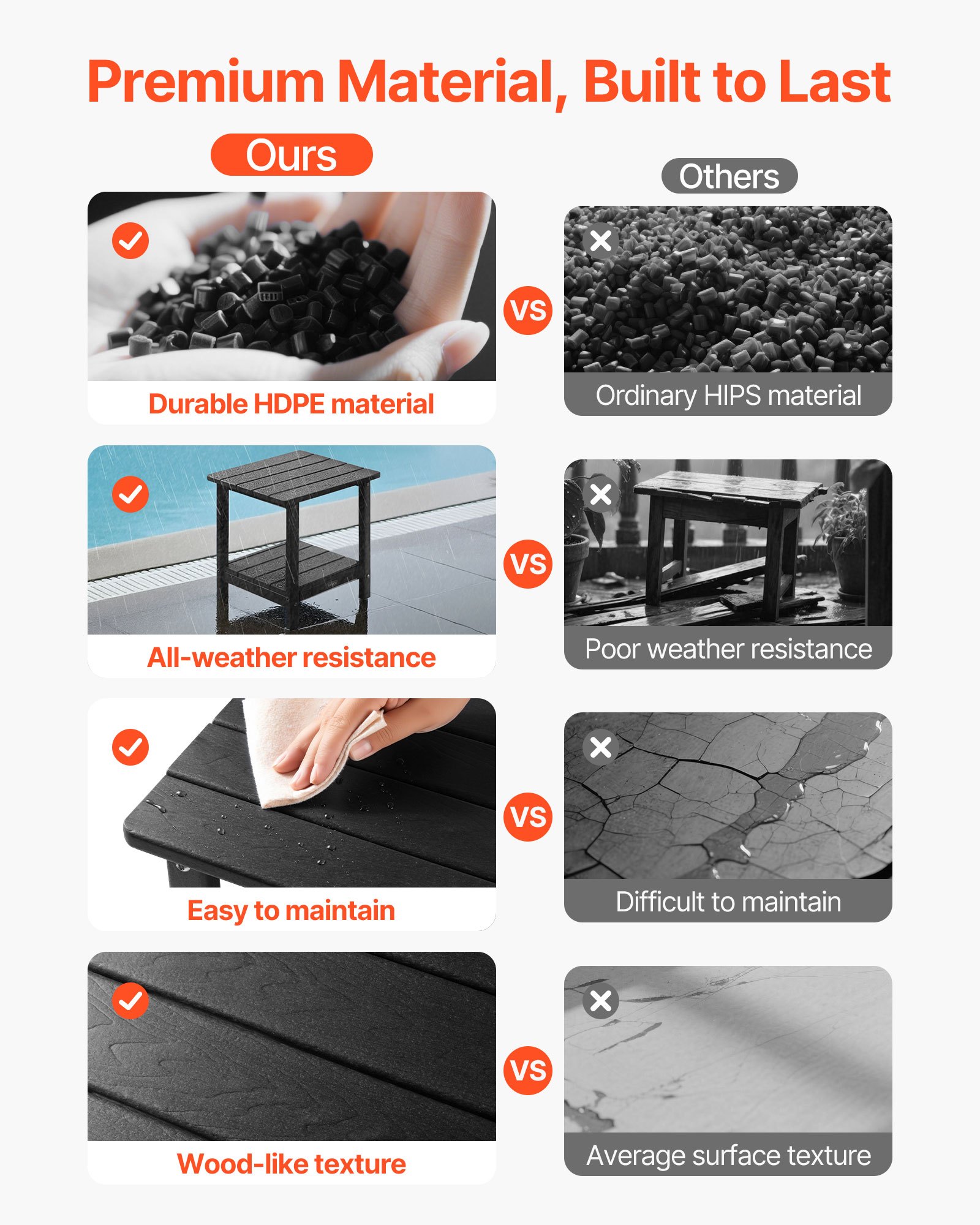 Premium Material, Built to Last

Ours

Others

Durable HDPE material

VS

Ordinary HIPS material

All-weather resistance

VS

Poor weather resistance

Easy to maintain

VS

Difficult to maintain

Wood-like texture

VS

Average surface texture