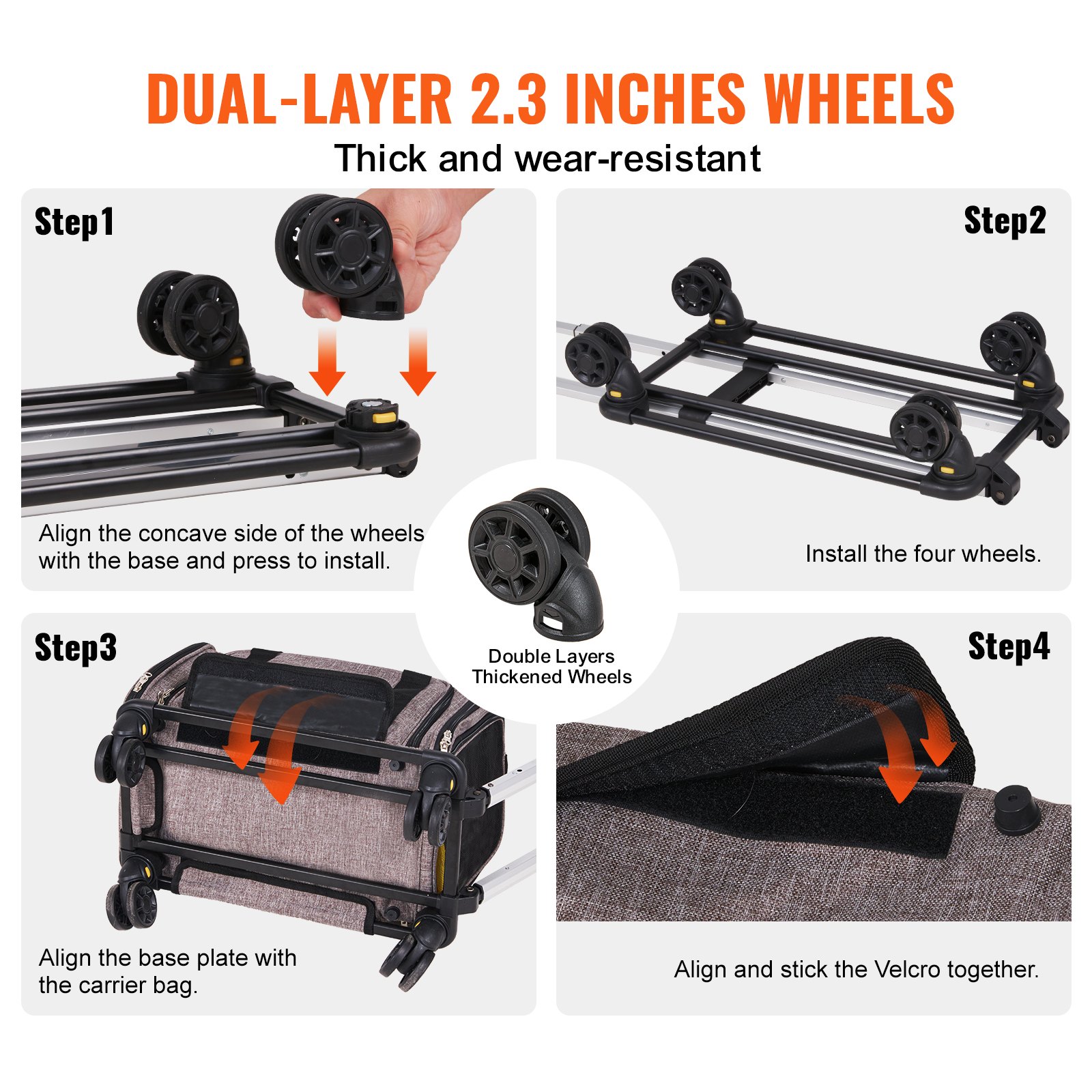 DUAL-LAYER 2.3 INCHES WHEELS

Thick and wear-resistant

Step1

Align the concave side of the wheels with the base and press to install.

Step2

Install the four wheels.

Double Layers
Thickened Wheels

Step3

Align the base plate with the carrier bag.

Step4

Align and stick the Velcro together.