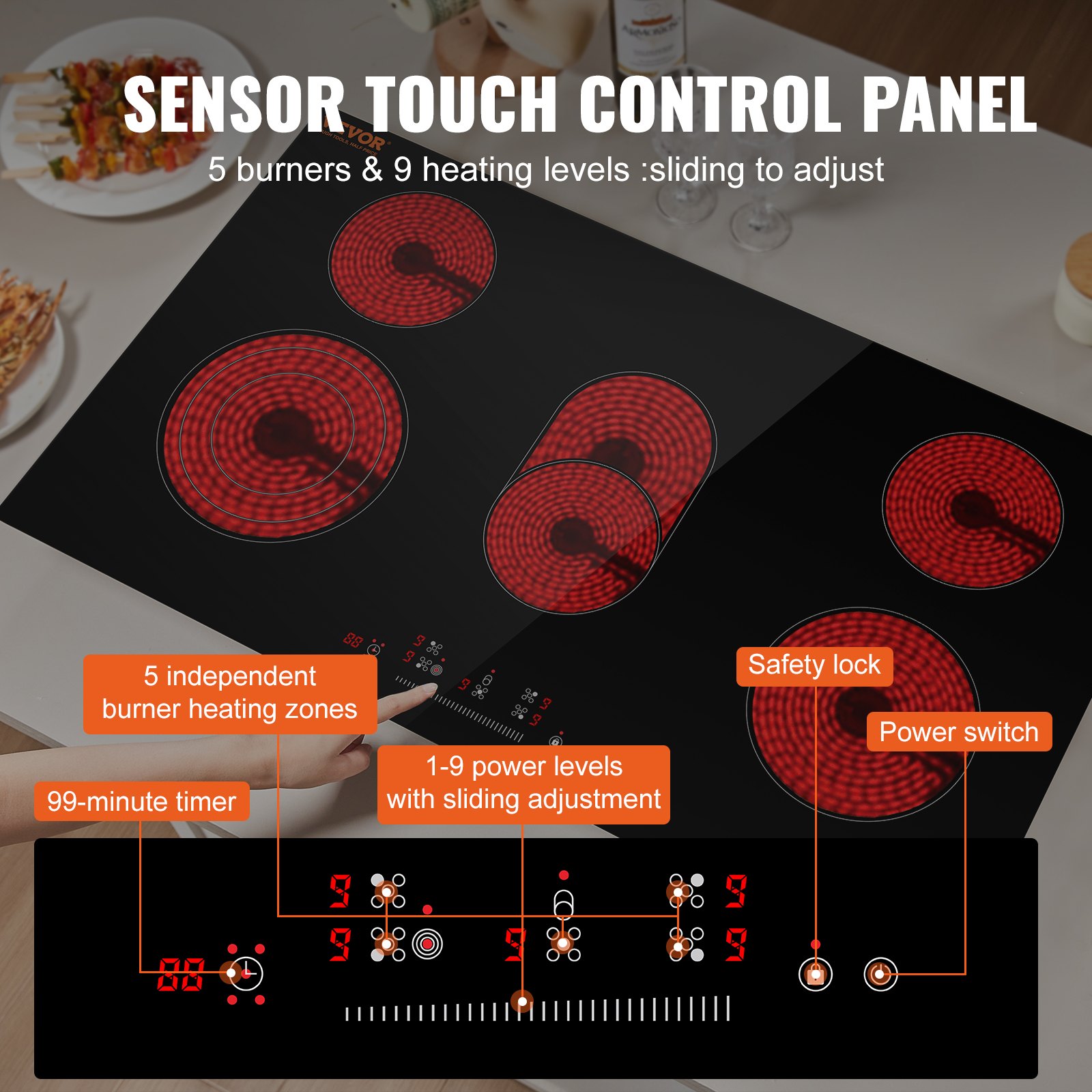 SENSOR TOUCH CONTROL PANEL

5 burners & 9 heating levels :sliding to adjust

5 independent burner heating zones

Safety lock

Power switch

1-9 power levels with sliding adjustment

99-minute timer

9

9

9

9

9

88