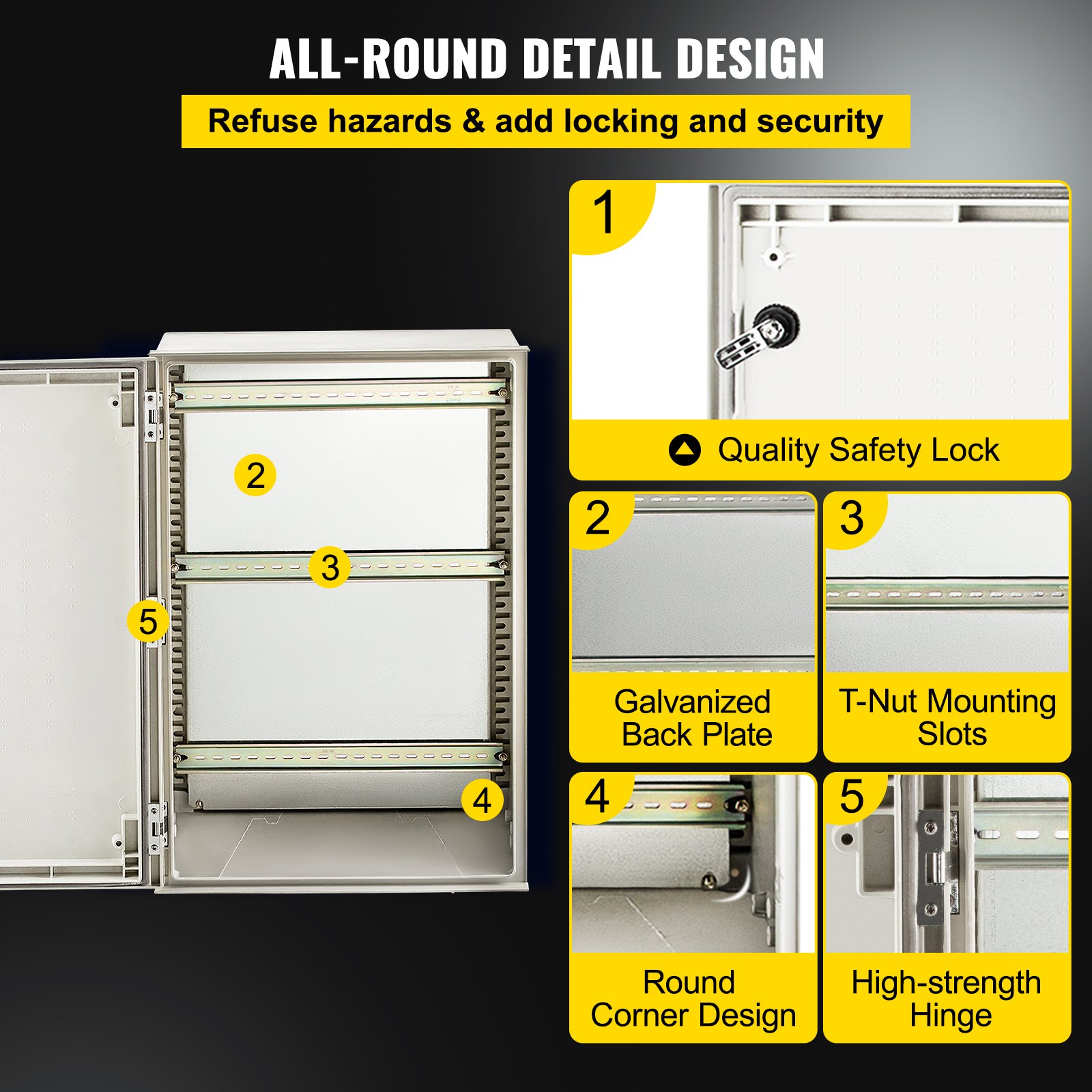 ALL-ROUND DETAIL DESIGN

Refuse hazards & add locking and security

2

3

5

4

1

Quality Safety Lock

2

Galvanized Back Plate

3

T-Nut Mounting Slots

4

Round Corner Design

5

High-strength Hinge