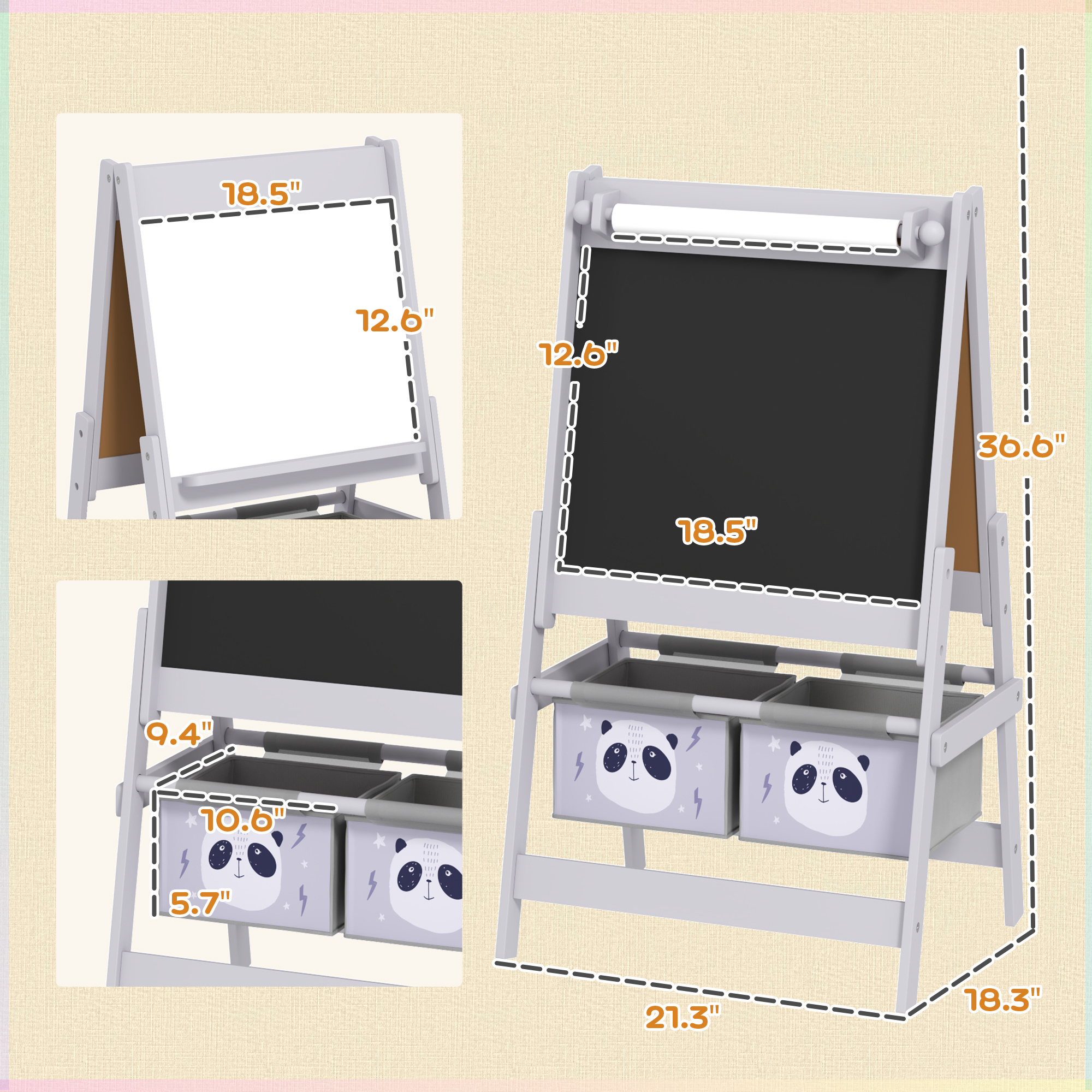 18.5"
12.6"
9.4"
10.6"
5.7"
12.6"
18.5"
36.6"
21.3"
18.3"