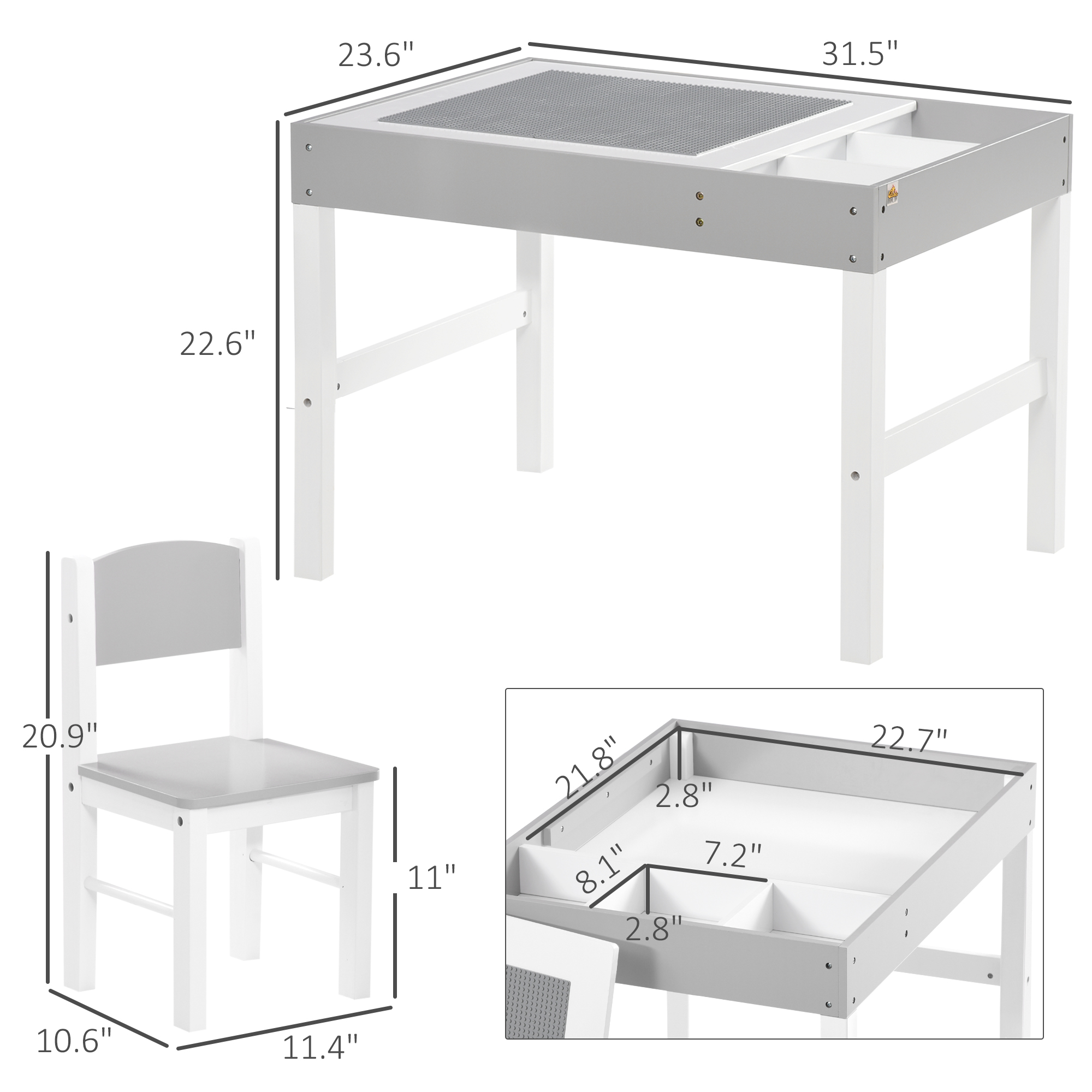 23.6"
31.5"
22.6"
20.9"
11"
10.6"
11.4"
21.8"
22.7"
2.8"
8.1"
7.2"
2.8"