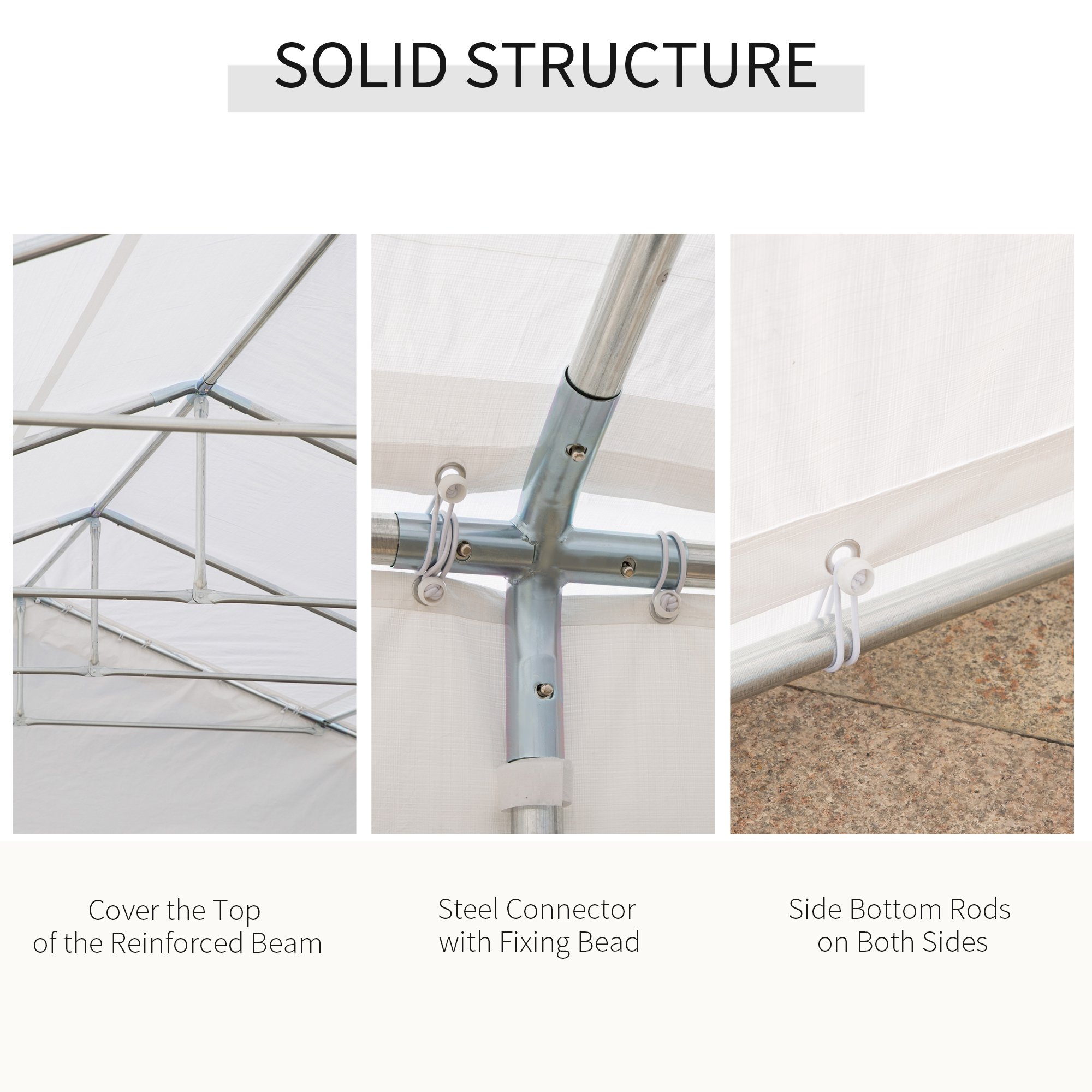 SOLID STRUCTURE

Cover the Top of the Reinforced Beam

Steel Connector with Fixing Bead

Side Bottom Rods on Both Sides