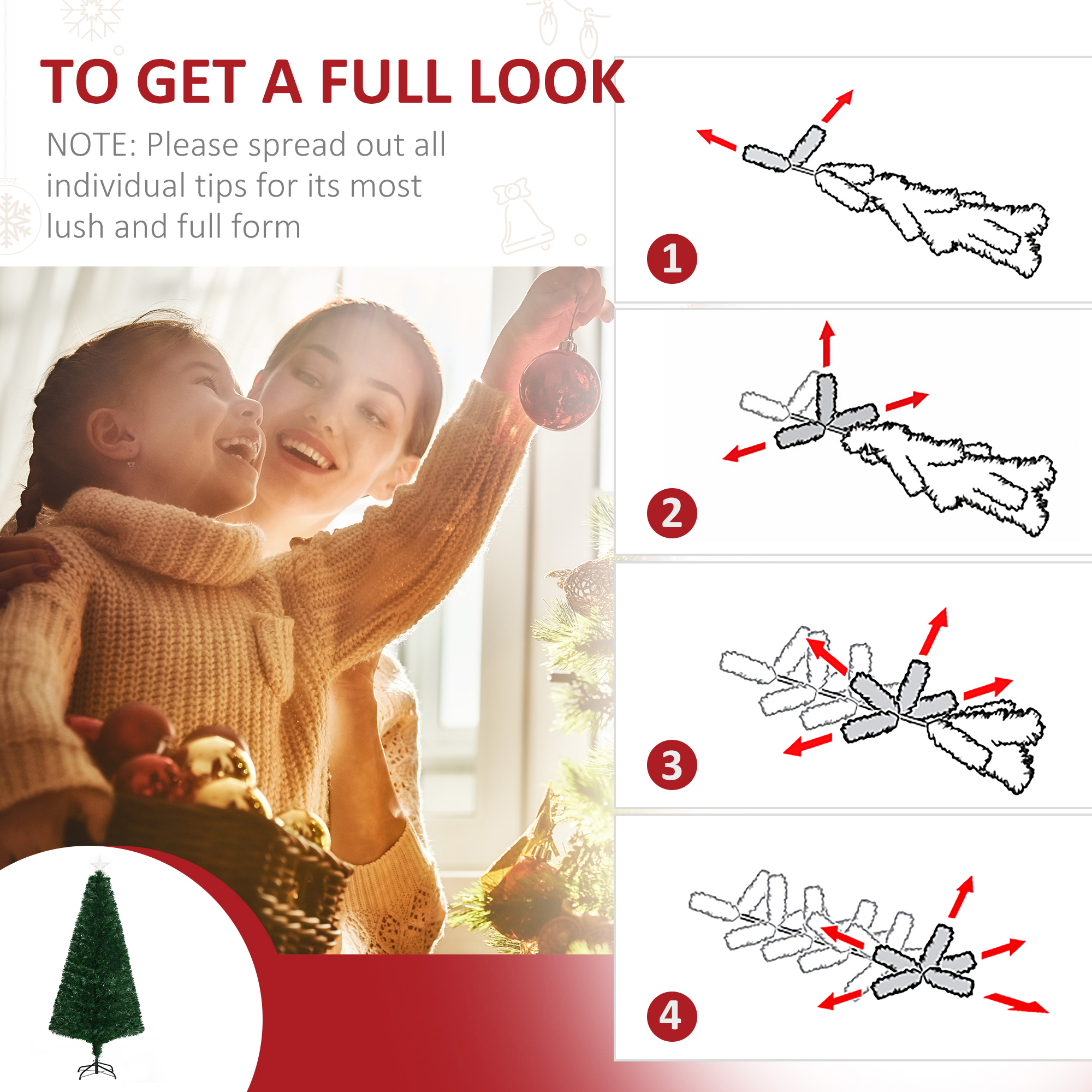 TO GET A FULL LOOK

NOTE: Please spread out all individual tips for its most lush and full form

1

2

3

4