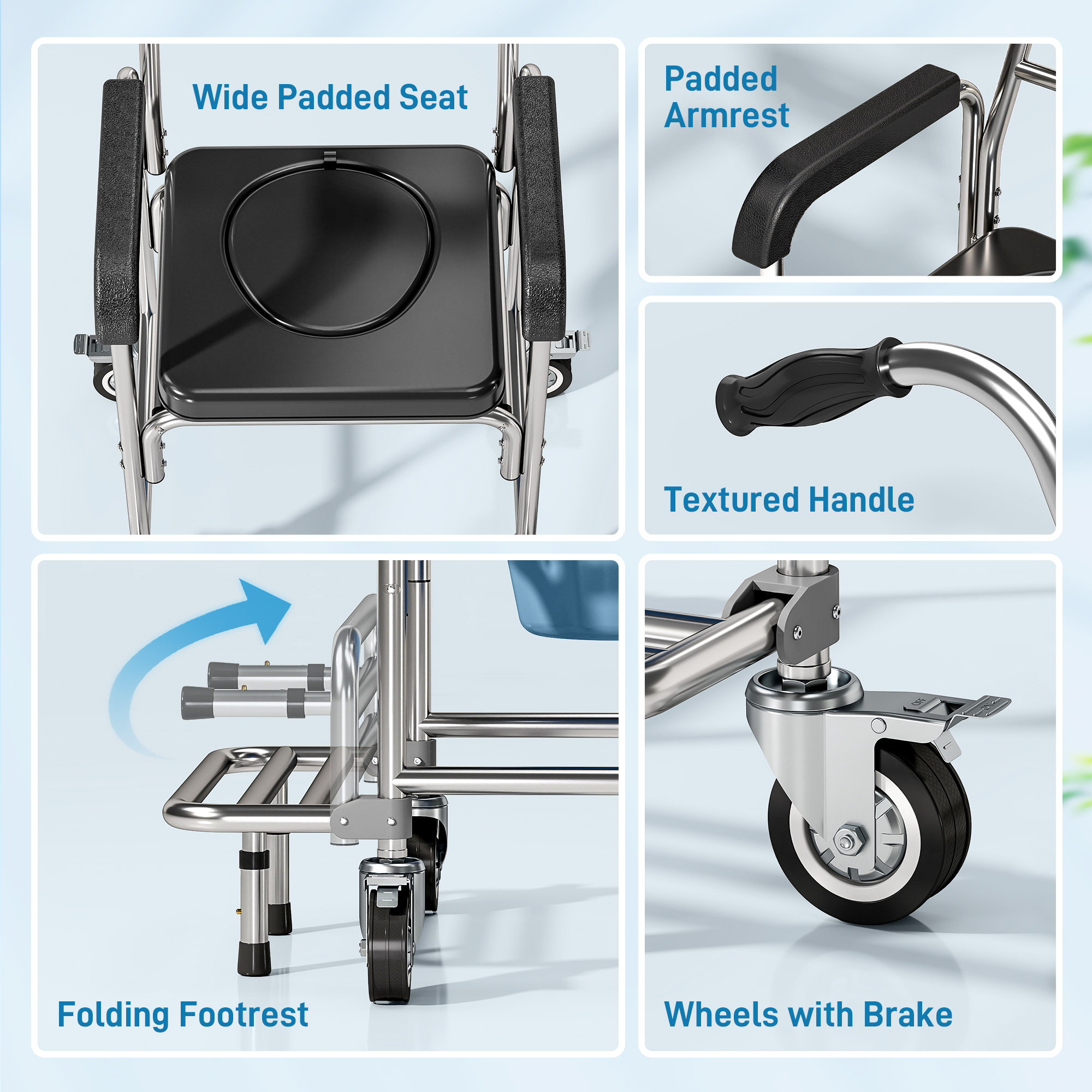 Wide Padded Seat

Padded Armrest

Textured Handle

Folding Footrest

OFF

ON

Wheels with Brake