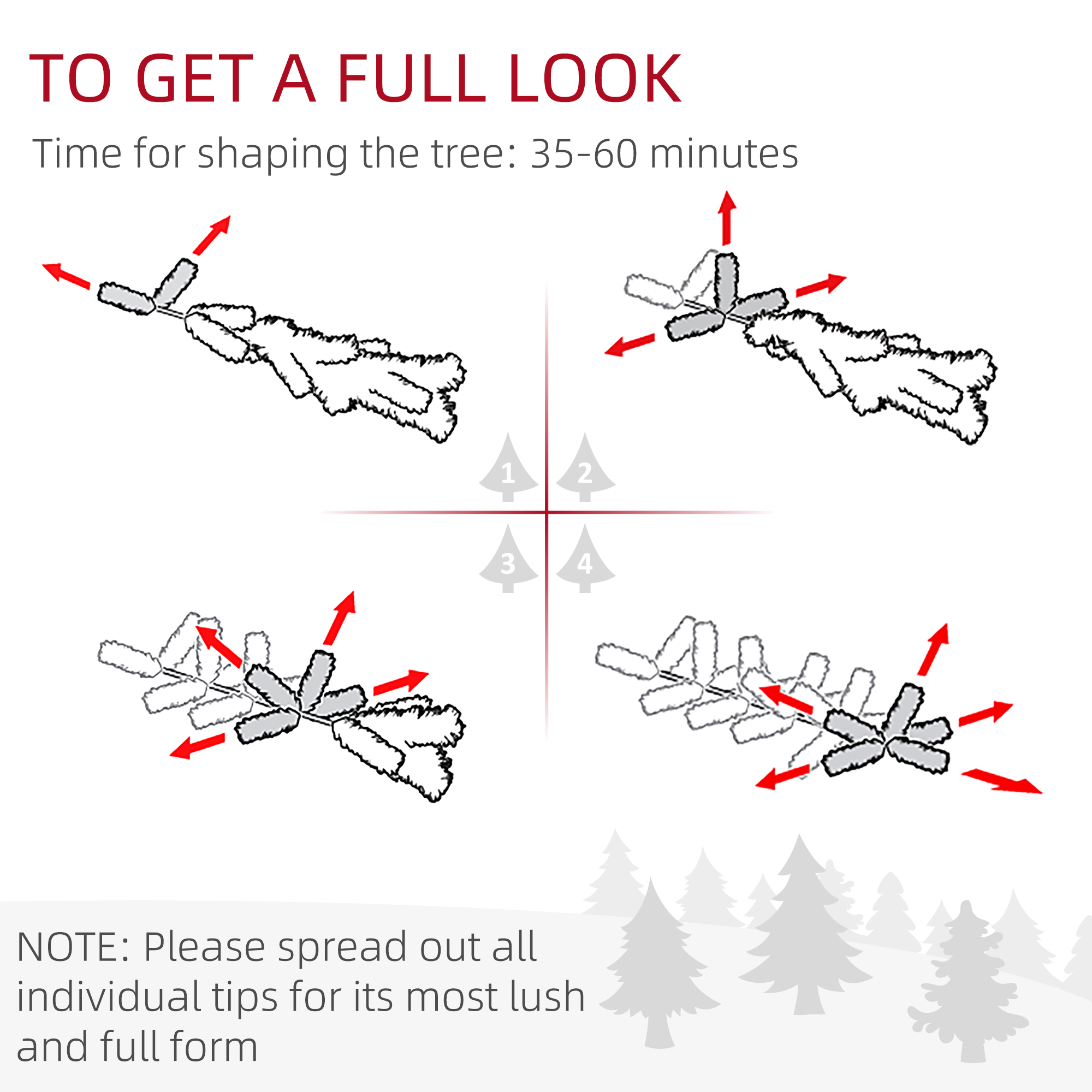 TO GET A FULL LOOK

Time for shaping the tree: 35-60 minutes

1 2

3 4

NOTE: Please spread out all individual tips for its most lush and full form