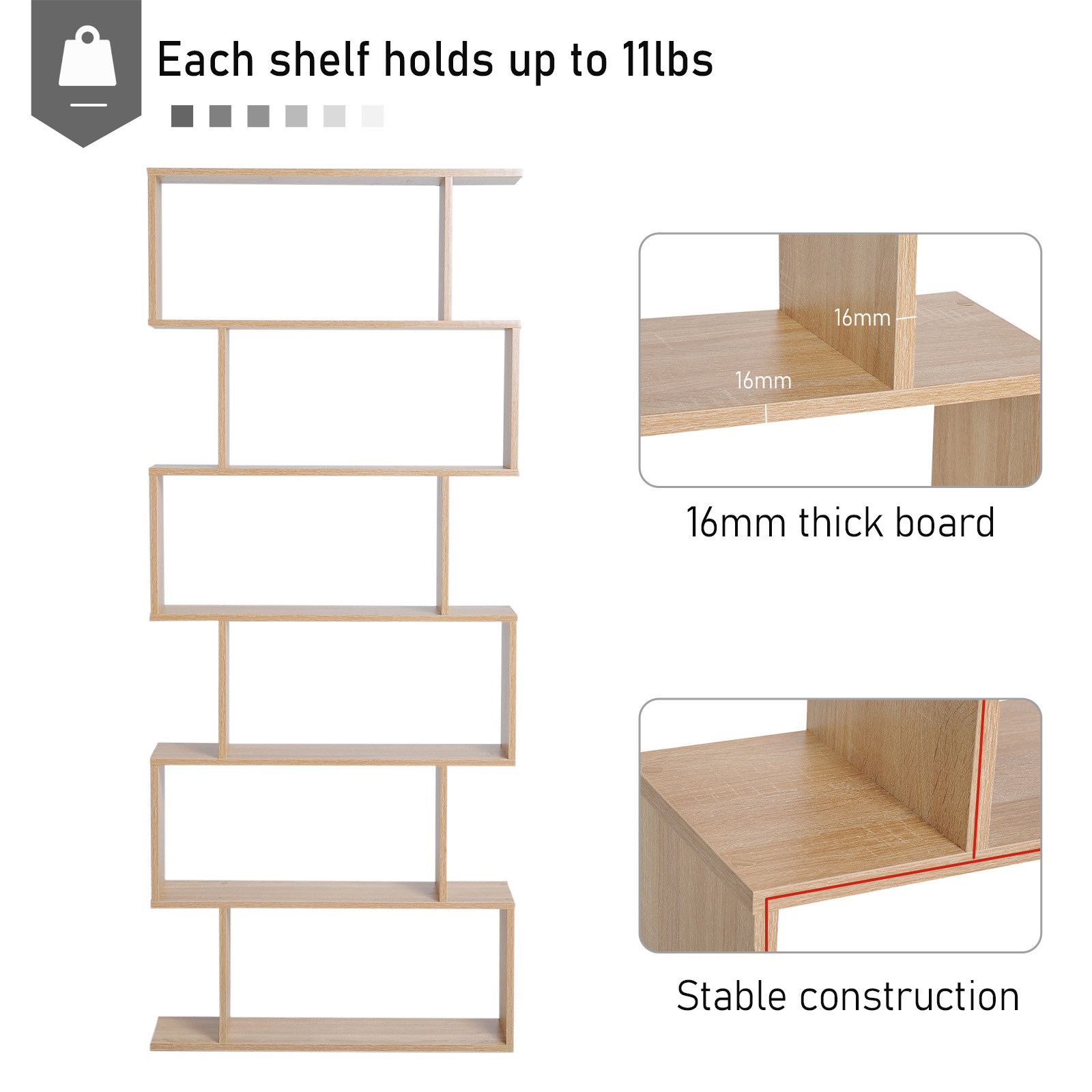 Each shelf holds up to 11lbs

16mm

16mm

16mm thick board

Stable construction