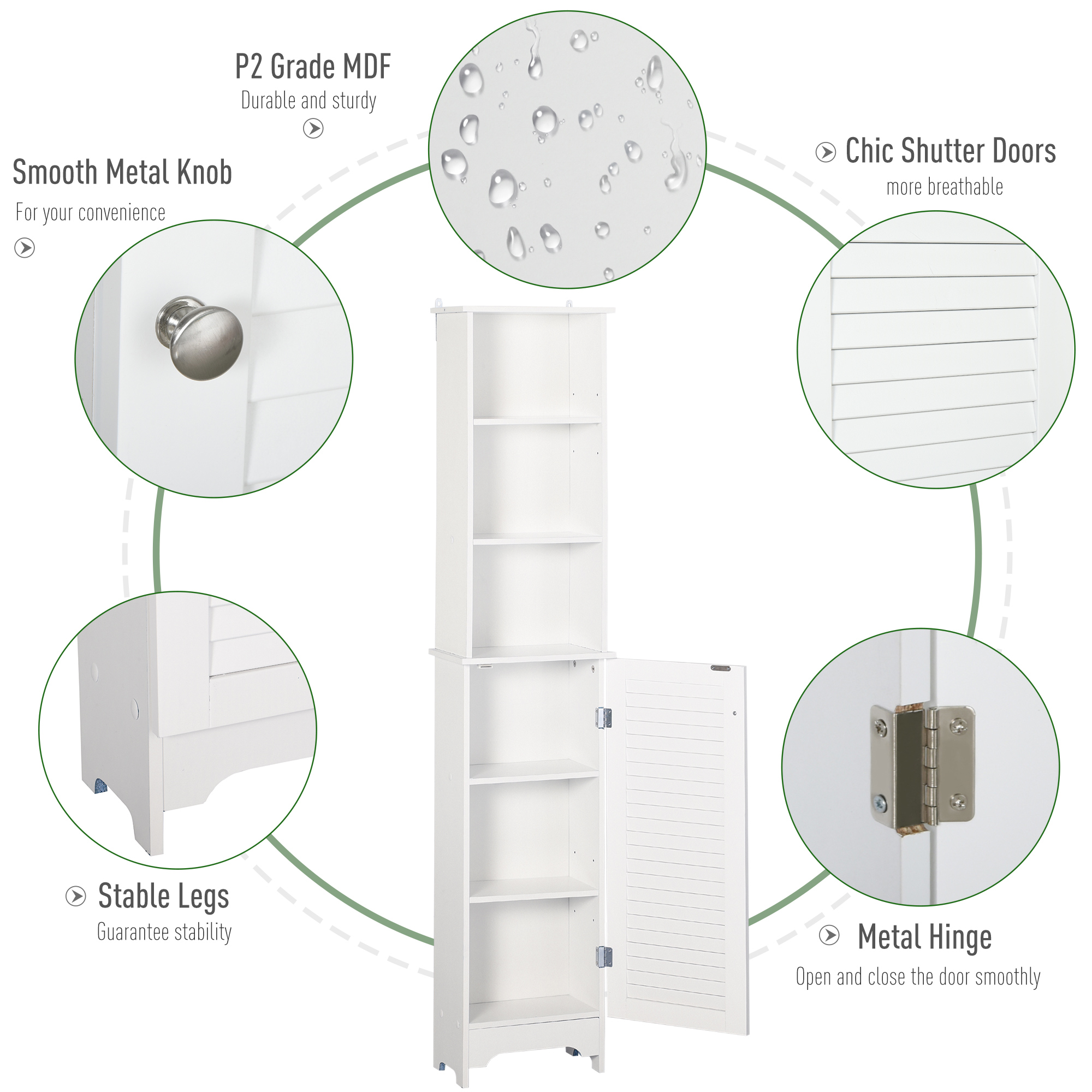 P2 Grade MDF
Durable and sturdy

Smooth Metal Knob
For your convenience

Chic Shutter Doors
more breathable

Stable Legs
Guarantee stability

Metal Hinge
Open and close the door smoothly