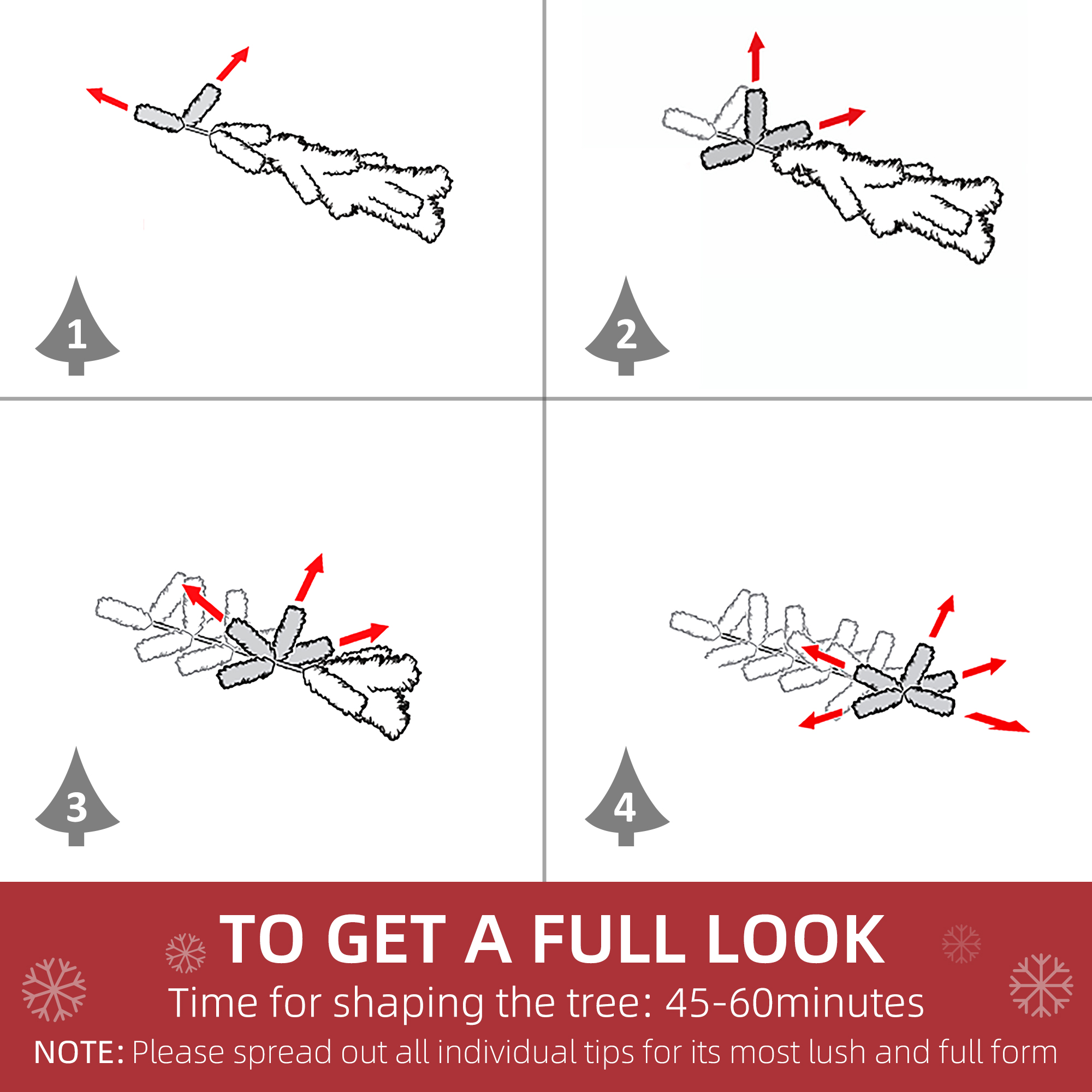 1

2

3

4

TO GET A FULL LOOK

Time for shaping the tree: 45-60minutes

NOTE: Please spread out all individual tips for its most lush and full form