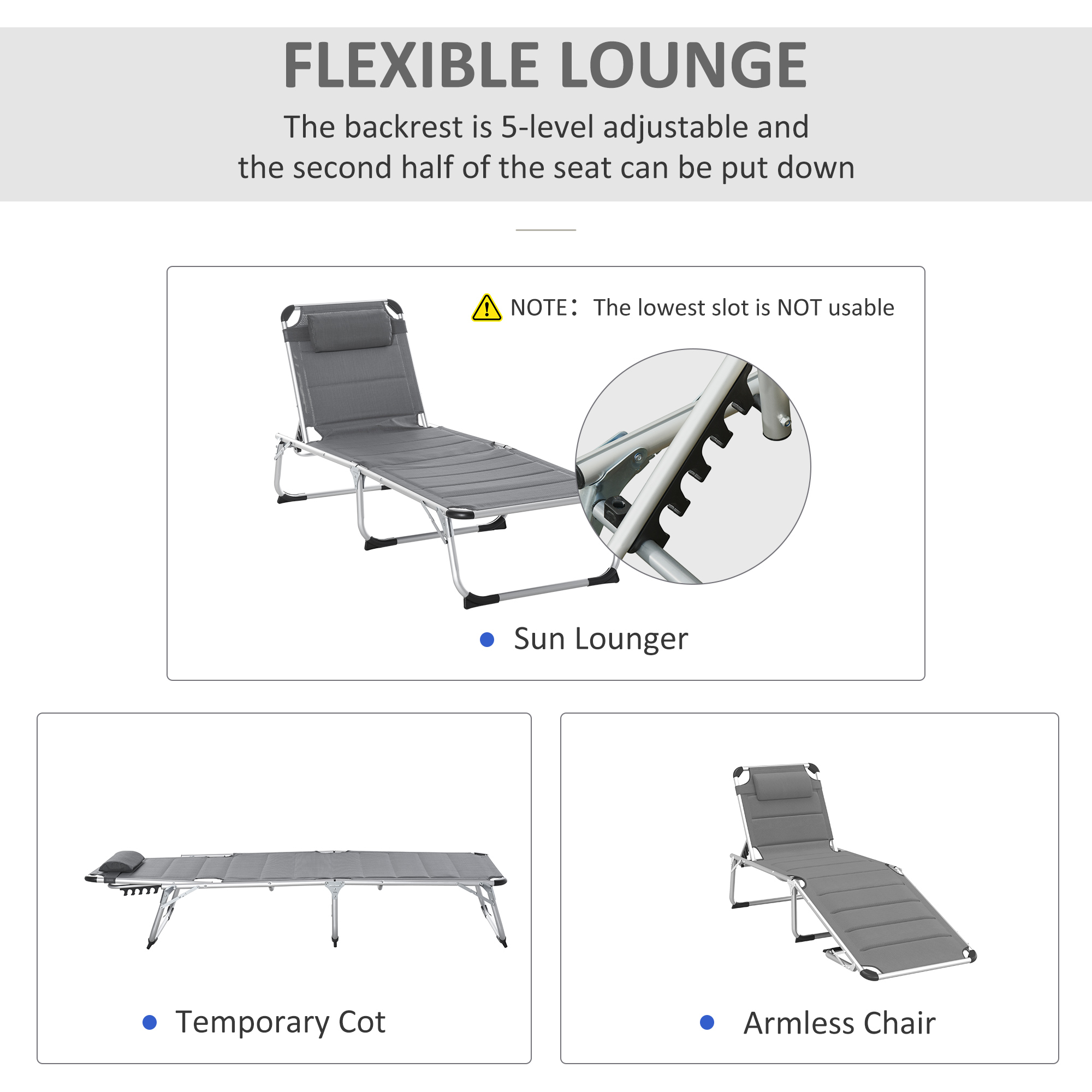 FLEXIBLE LOUNGE

The backrest is 5-level adjustable and the second half of the seat can be put down

NOTE： The lowest slot is NOT usable

• Sun Lounger

• Temporary Cot

• Armless Chair