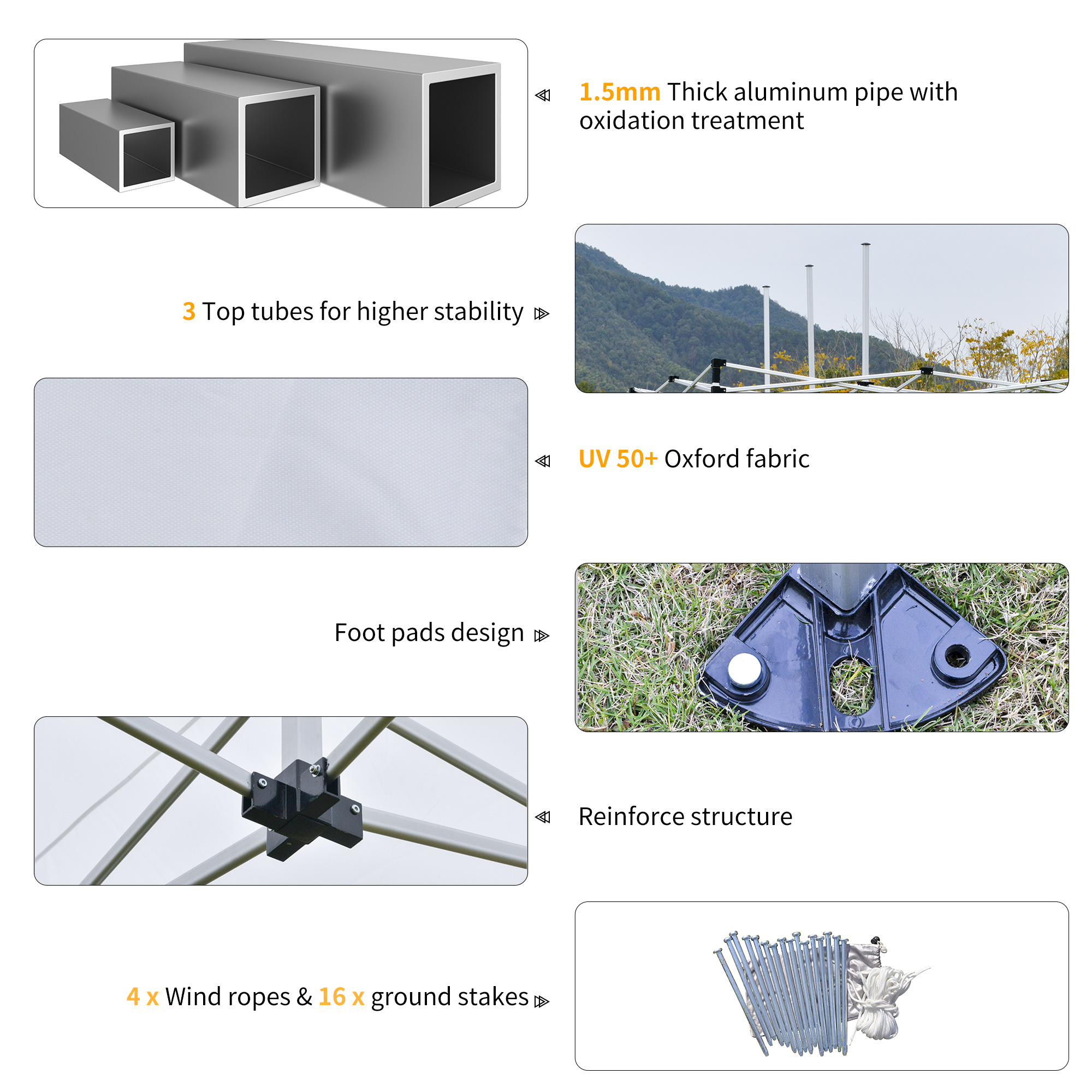 1.5mm Thick aluminum pipe with oxidation treatment

3 Top tubes for higher stability

UV 50+ Oxford fabric

Foot pads design

Reinforce structure

4 x Wind ropes & 16 x ground stakes