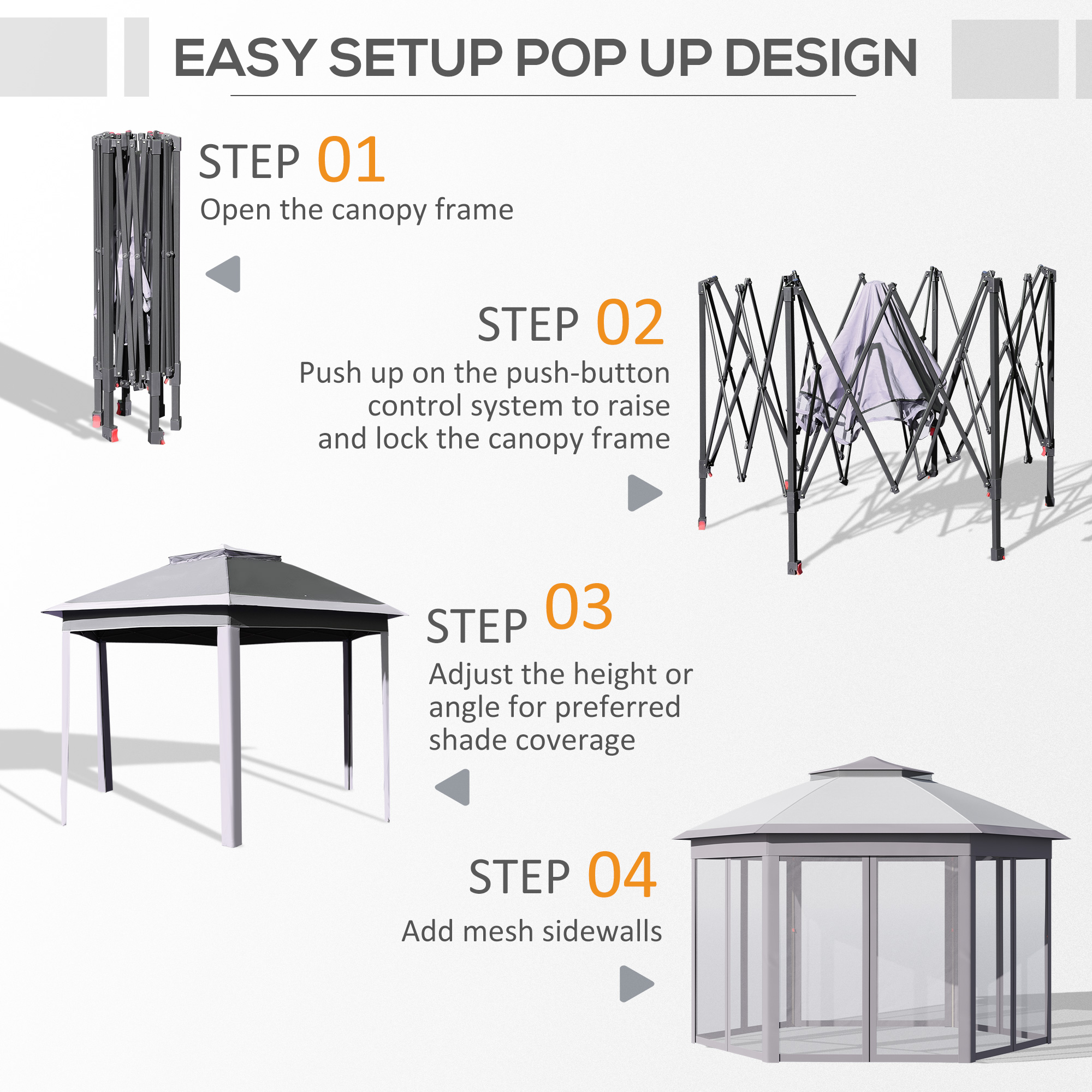 EASY SETUP POP UP DESIGN

STEP 01
Open the canopy frame

STEP 02
Push up on the push-button control system to raise and lock the canopy frame

STEP 03
Adjust the height or angle for preferred shade coverage

STEP 04
Add mesh sidewalls