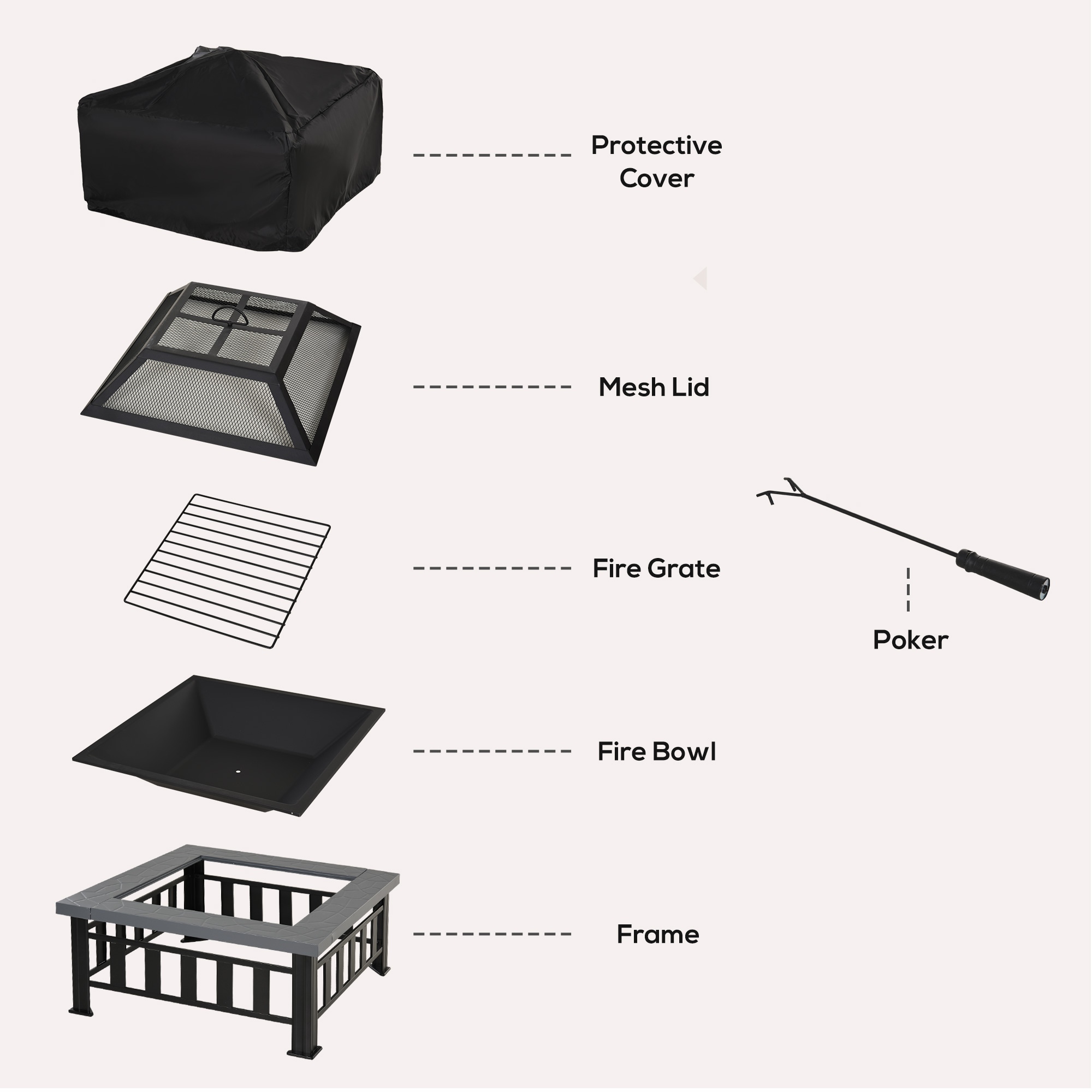 Protective Cover

Mesh Lid

Fire Grate

Poker

Fire Bowl

Frame