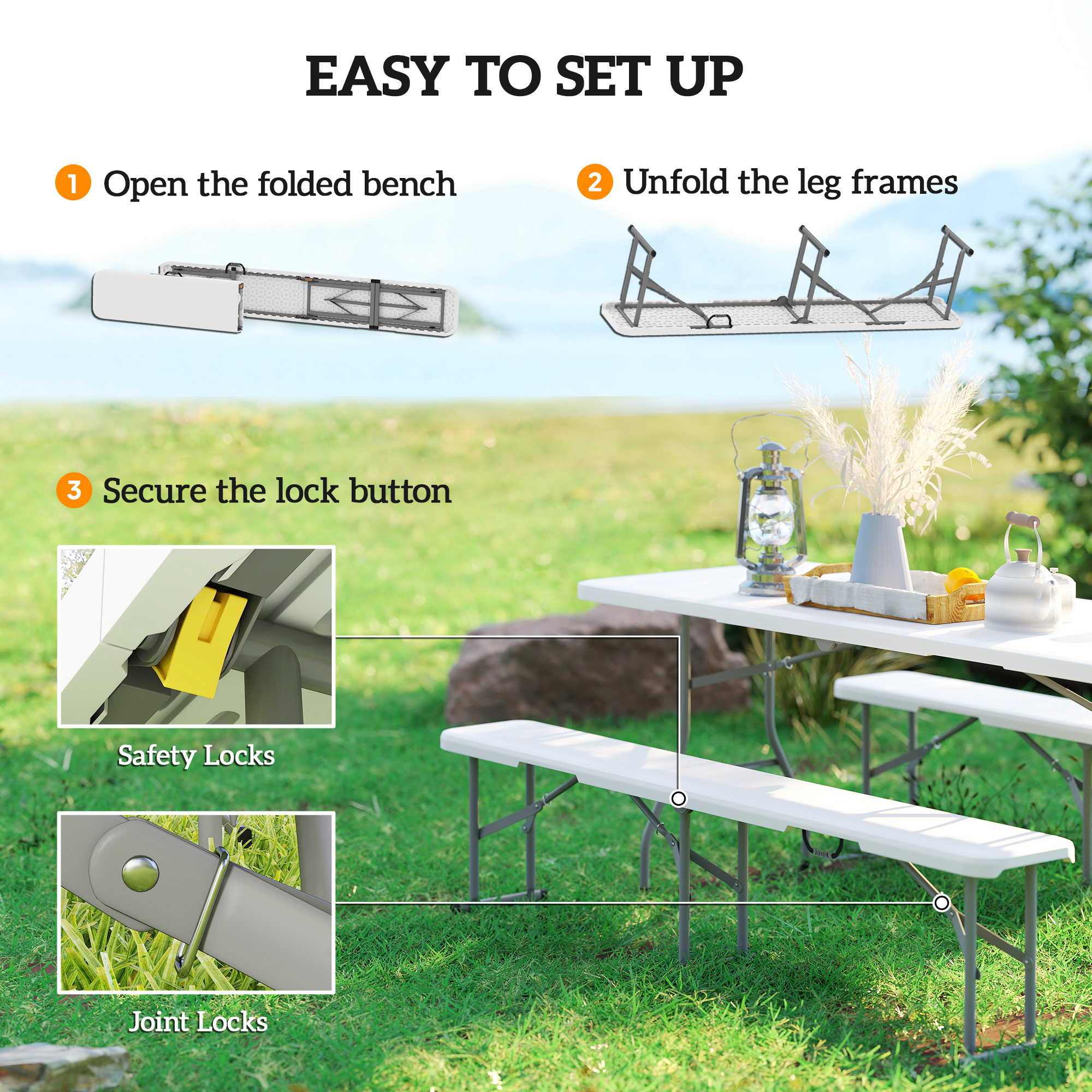 EASY TO SET UP

1 Open the folded bench

2 Unfold the leg frames

3 Secure the lock button

Safety Locks

Joint Locks