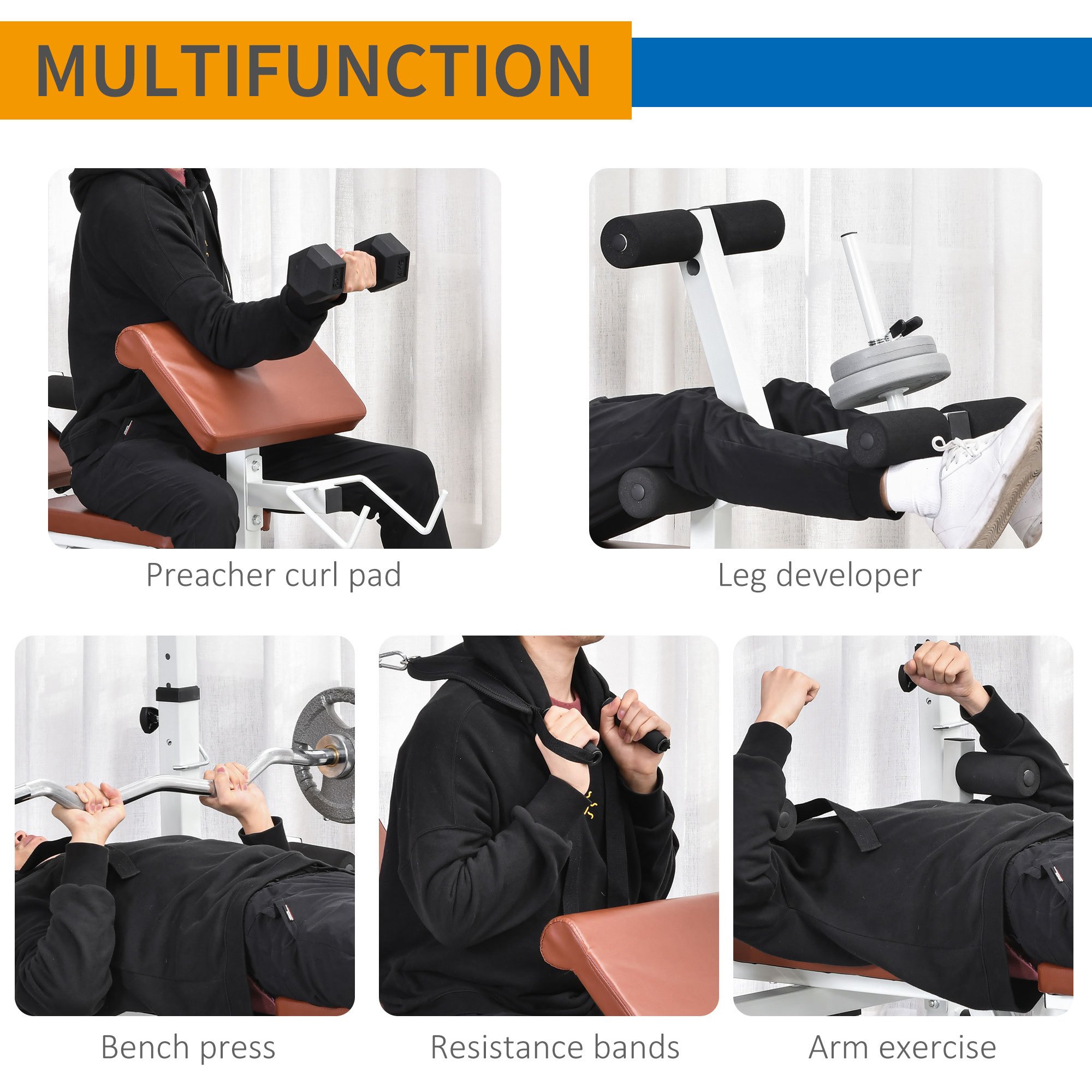 MULTIFUNCTION

Preacher curl pad

Leg developer

Bench press

Resistance bands

Arm exercise