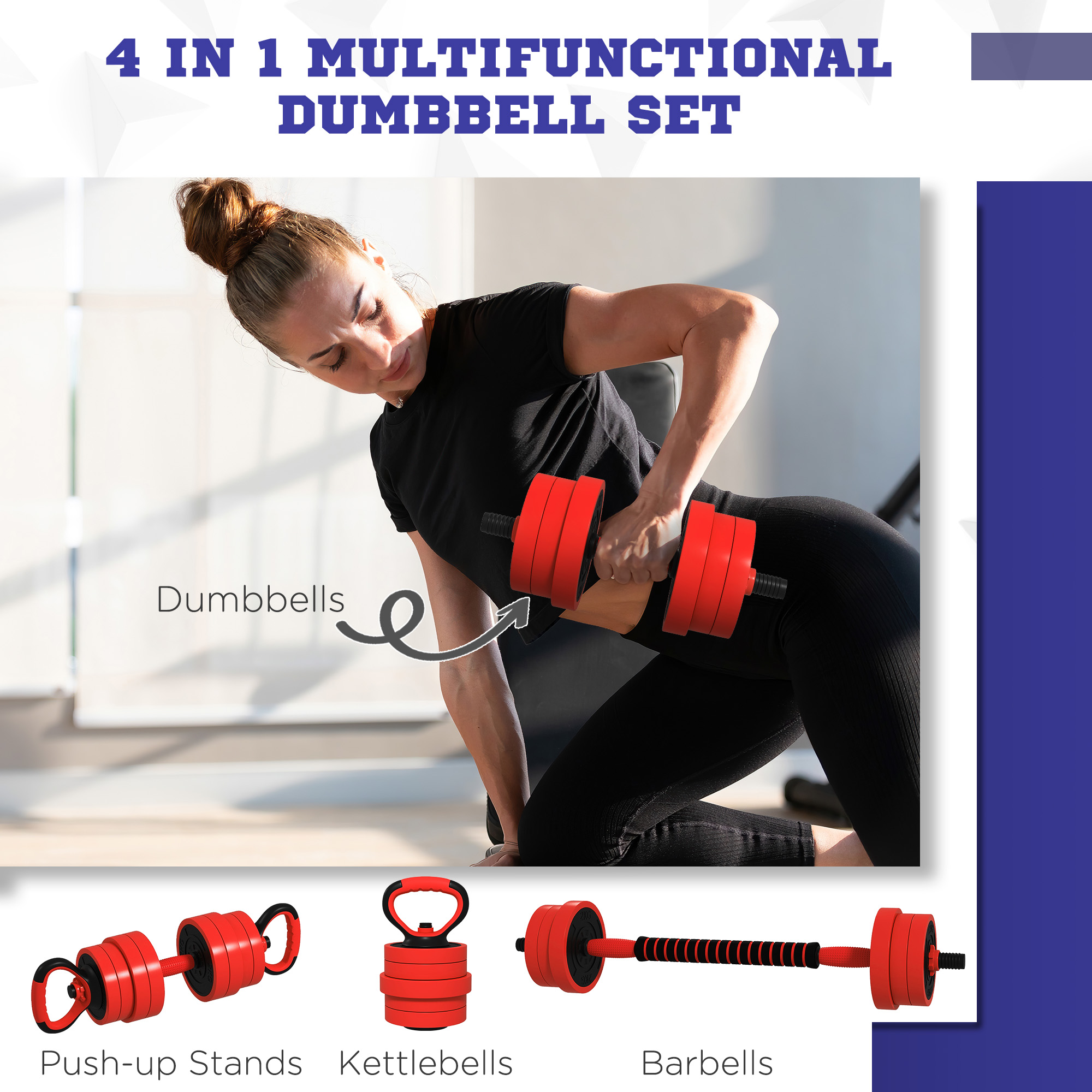 4 IN 1 MULTIFUNCTIONAL DUMBBELL SET

Dumbbells

Push-up Stands

Kettlebells

Barbells