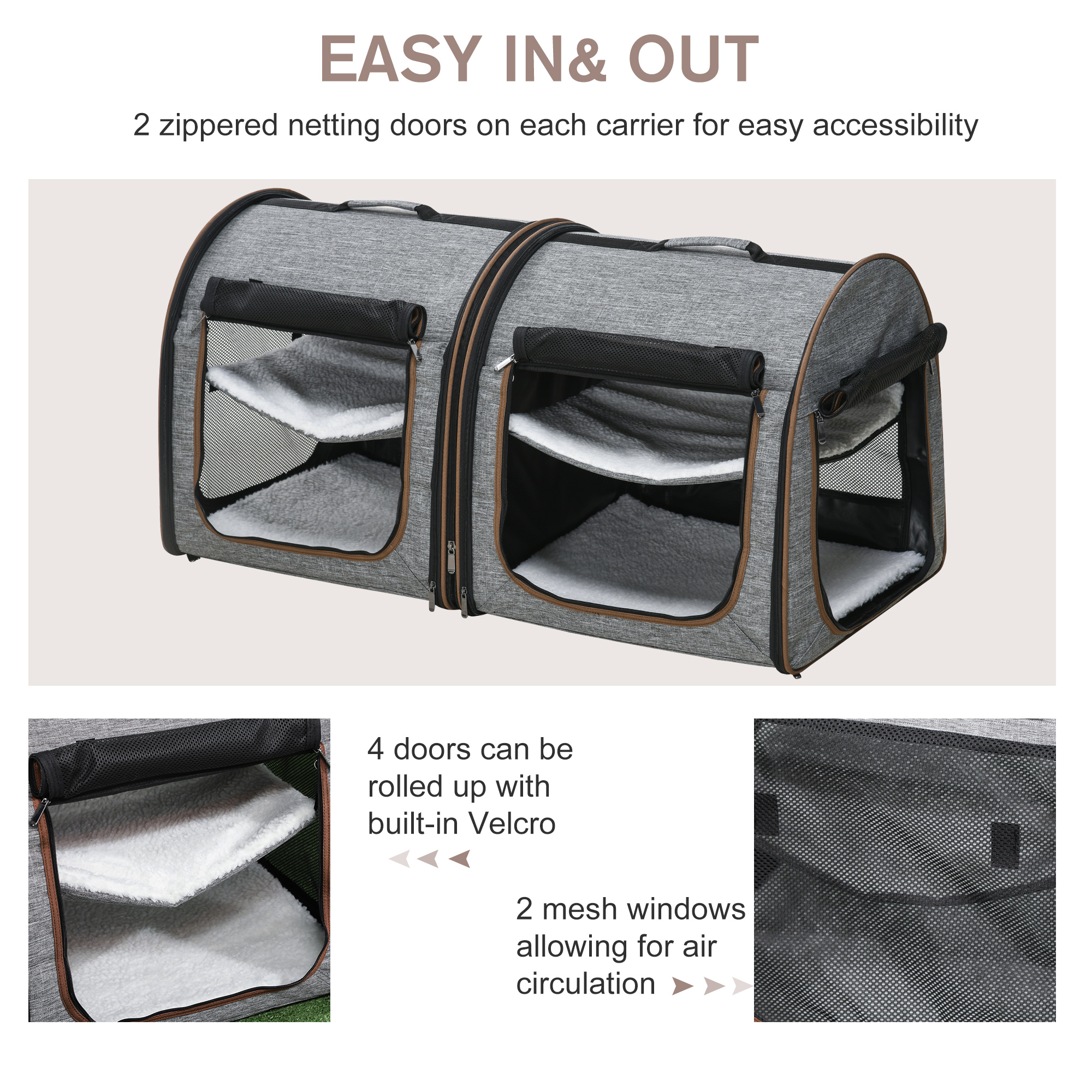 EASY IN& OUT

2 zippered netting doors on each carrier for easy accessibility

4 doors can be rolled up with built-in Velcro

2 mesh windows allowing for air circulation